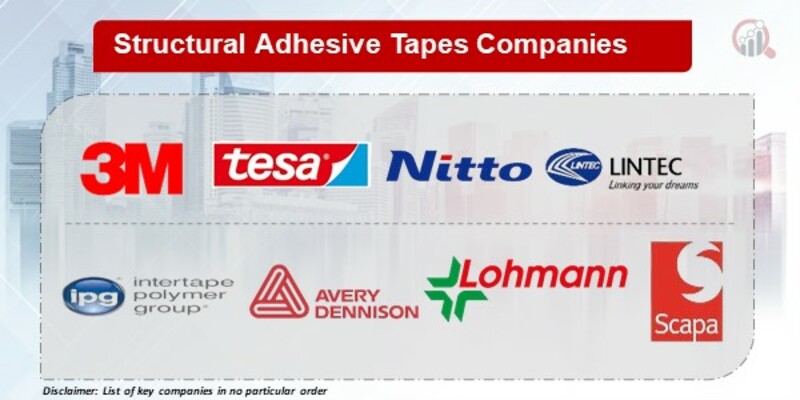 Structural Adhesive Tapes Companies

3M

tesa

Nitto

LINTEC LINTEC Linking your dreams

ipg intertape polymer group

AVERY DENNISON

Lohmann

Scapa

Disclaimer: List of key companies in no particular order