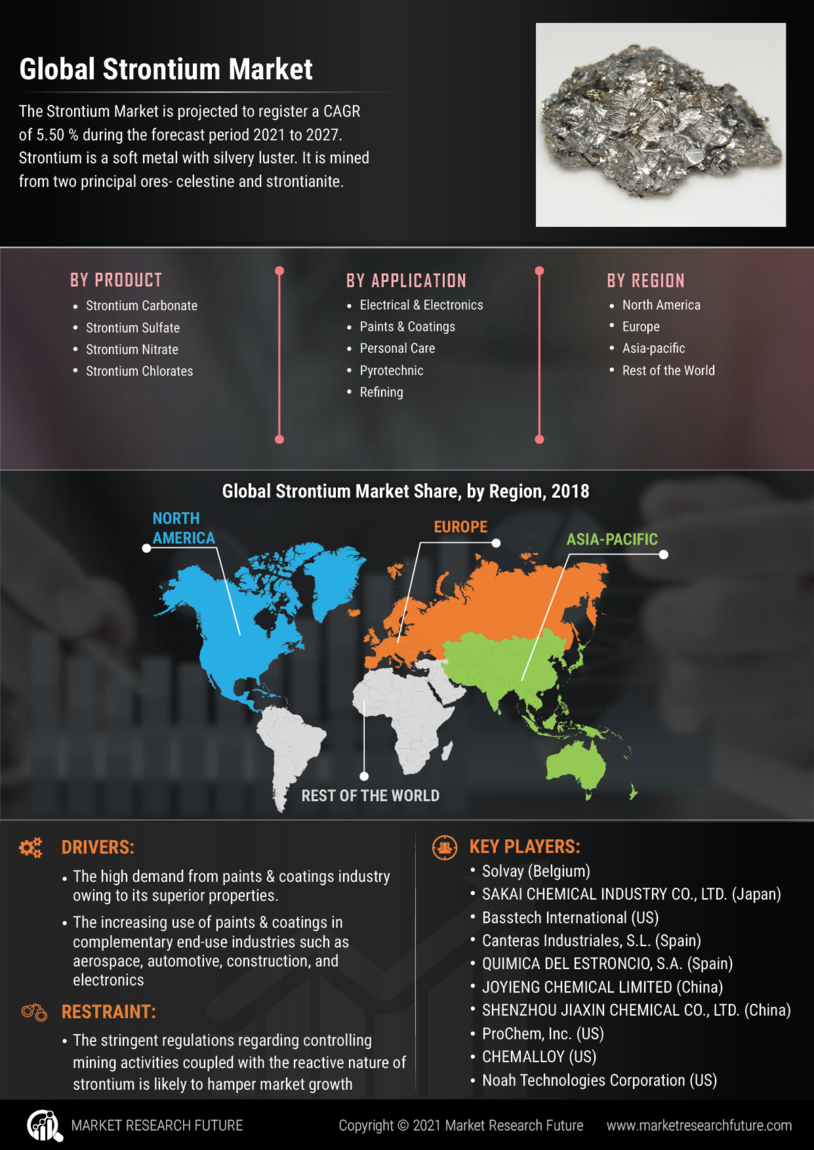 Global Strontium Market

The Strontium Market is projected to register a CAGR of 5.50 % during the forecast period 2021 to 2027. Strontium is a soft metal with silvery luster. It is mined from two principal ores- celestine and strontianite.

BY PRODUCT
- Strontium Carbonate
- Strontium Sulfate
- Strontium Nitrate
- Strontium Chlorates

BY APPLICATION
- Electrical & Electronics
- Paints & Coatings
- Personal Care
- Pyrotechnic
- Refining

BY REGION
- North America
- Europe
- Asia-pacific
- Rest of the World

Global Strontium Market Share, by Region, 2018

NORTH AMERICA
EUROPE
ASIA-PACIFIC
REST OF THE WORLD

DRIVERS:
- The high demand from paints & coatings industry owing to its superior properties.
- The increasing use of paints & coatings in complementary end-use industries such as aerospace, automotive, construction, and electronics

RESTRAINT:
- The stringent regulations regarding controlling mining activities coupled with the reactive nature of strontium is likely to hamper market growth

KEY PLAYERS:
- Solvay (Belgium)
- SAKAI CHEMICAL INDUSTRY CO., LTD. (Japan)
- Basstech International (US)
- Canteras Industriales, S.L. (Spain)
- QUIMICA DEL ESTRONCIO, S.A. (Spain)
- JOYIENG CHEMICAL LIMITED (China)
- SHENZHOU JIAXIN CHEMICAL CO., LTD. (China)
- ProChem, Inc. (US)
- CHEMALLOY (US)
- Noah Technologies Corporation (US)

MARKET RESEARCH FUTURE
Copyright © 2021 Market Research Future
www.marketresearchfuture.com