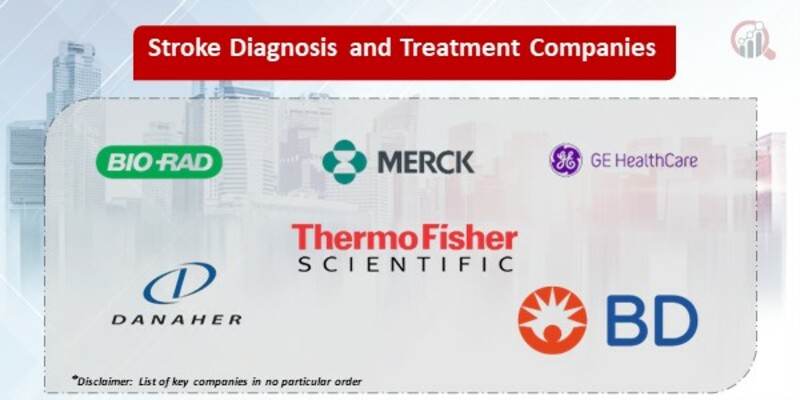 Stroke Diagnosis and Treatment Companies

BIO-RAD

MERCK

GE HealthCare

ThermoFisher SCIENTIFIC

DANAHER

BD

*Disclaimer: List of key companies in no particular order