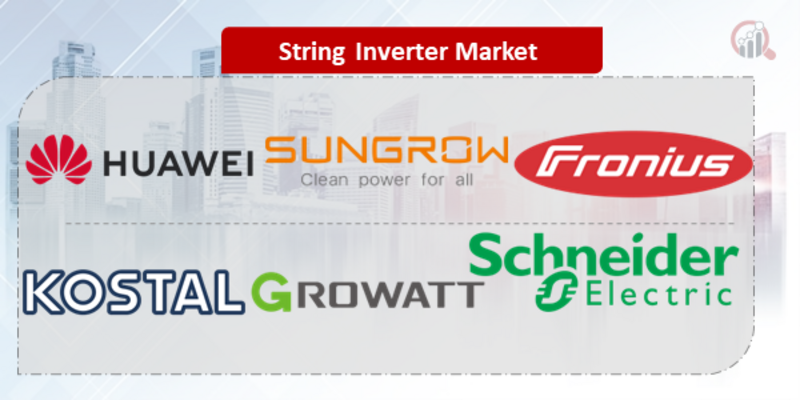 String Inverter Market

HUAWEI

SUNGROW
Clean power for all

Fronius

KOSTAL

GROWATT

Schneider
Electric