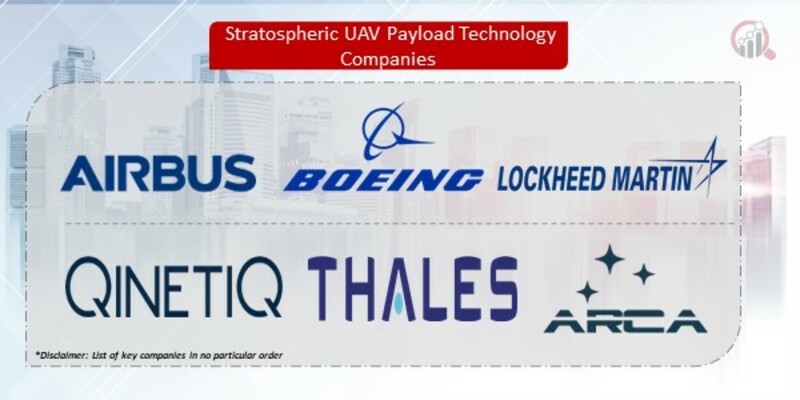 Stratospheric UAV Payload Technology Companies

AIRBUS

BOEING

LOCKHEED MARTIN

QINETIQ

THALES

ARCA

*Disclaimer: List of key companies in no particular order