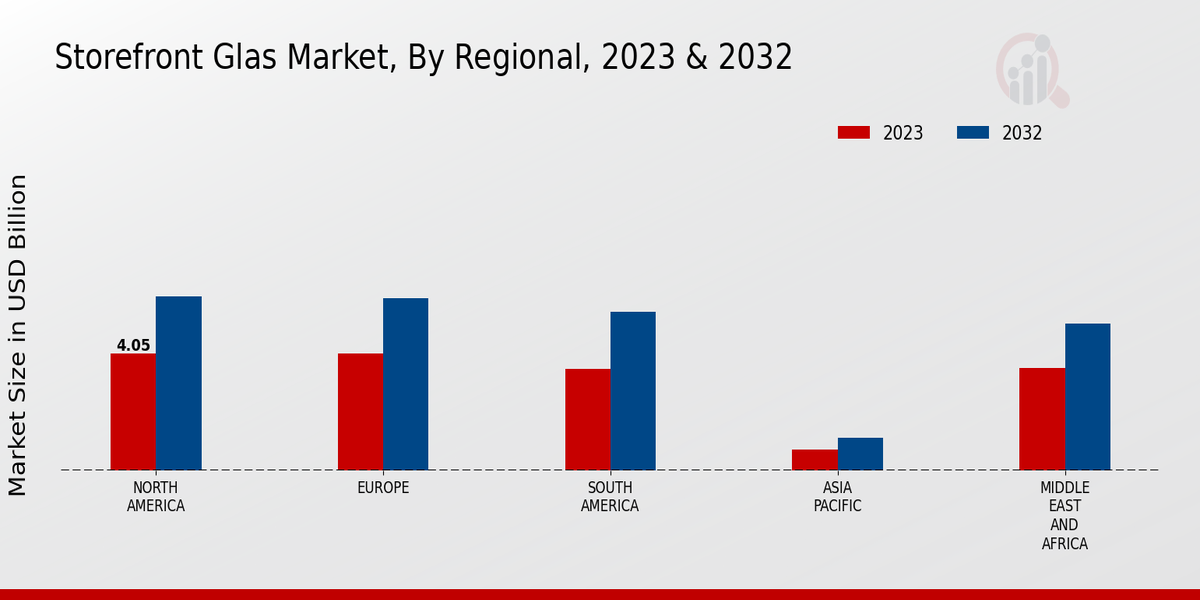 Storefront Glas Market, By Regional, 2023 & 2032

2023
2032

Market Size in USD Billion

4.05

NORTH AMERICA
EUROPE
SOUTH AMERICA
ASIA PACIFIC
MIDDLE EAST AND AFRICA