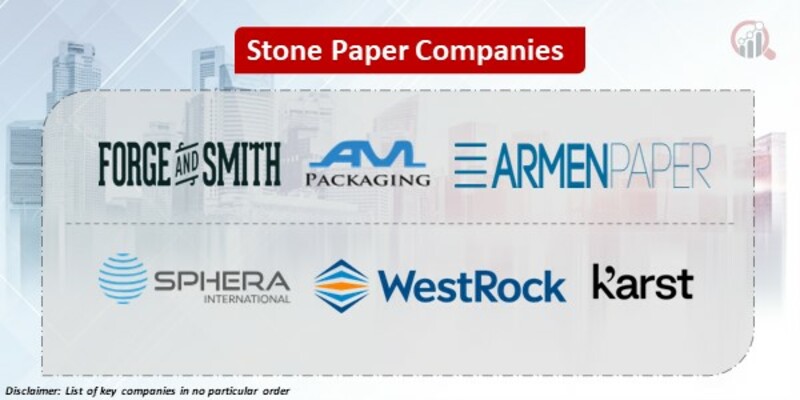 Stone Paper Companies

FORGE AND SMITH

AM PACKAGING

ARMENPAPER

SPHERA INTERNATIONAL

WestRock

karst

Disclaimer: List of key companies in no particular order