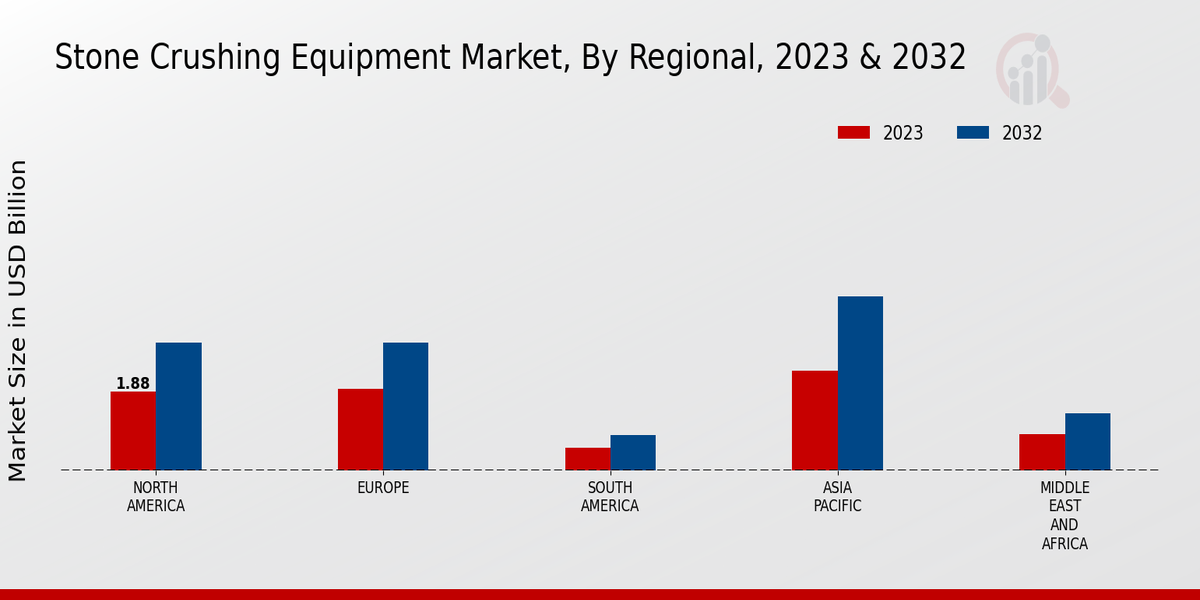 Stone Crushing Equipment Market, By Regional, 2023 & 2032

2023
2032

Market Size in USD Billion

1.88

NORTH AMERICA
EUROPE
SOUTH AMERICA
ASIA PACIFIC
MIDDLE EAST AND AFRICA