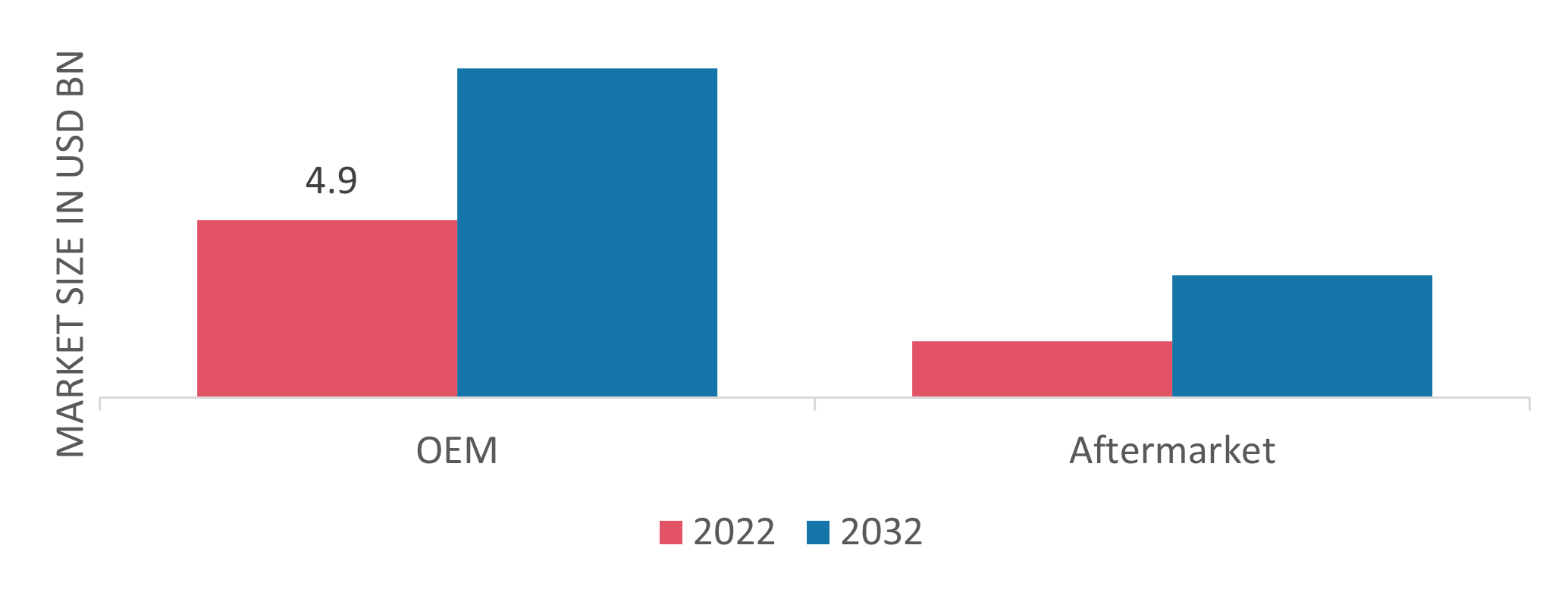 MARKET SIZE IN USD BN

4.9

OEM

Aftermarket

2022 2032