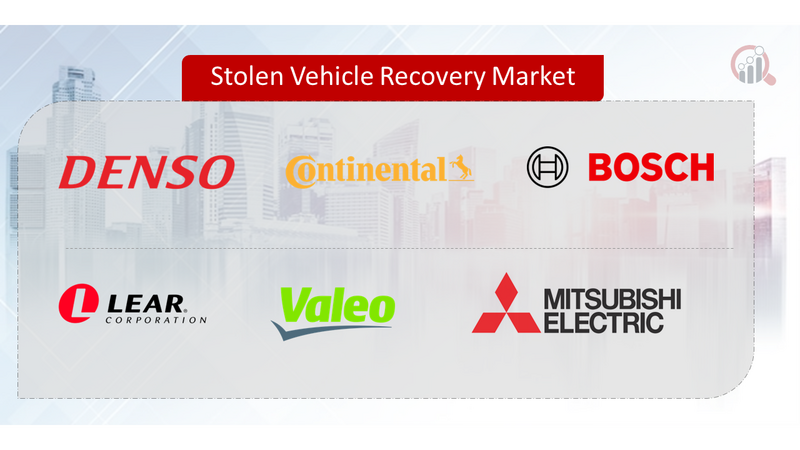 Stolen Vehicle Recovery Market

DENSO

Continental

BOSCH

LEAR
CORPORATION

Valeo

MITSUBISHI
ELECTRIC