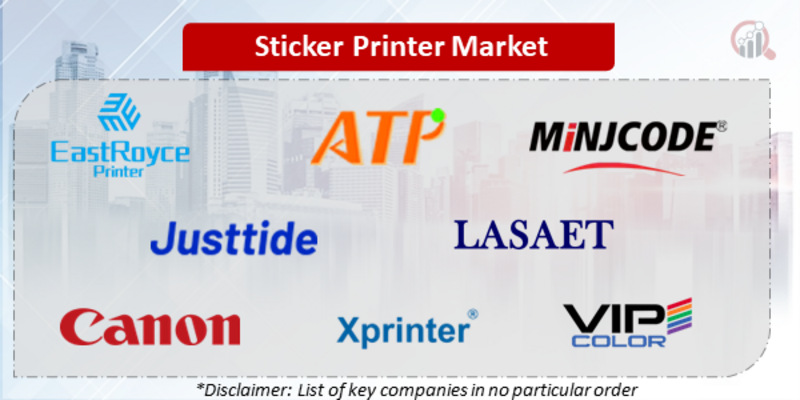 Sticker Printer Market

EastRoyce Printer

ATP

MiNJCODE®

Justtide

LASAET

Canon

Xprinter®

VIP COLOR

*Disclaimer: List of key companies in no particular order