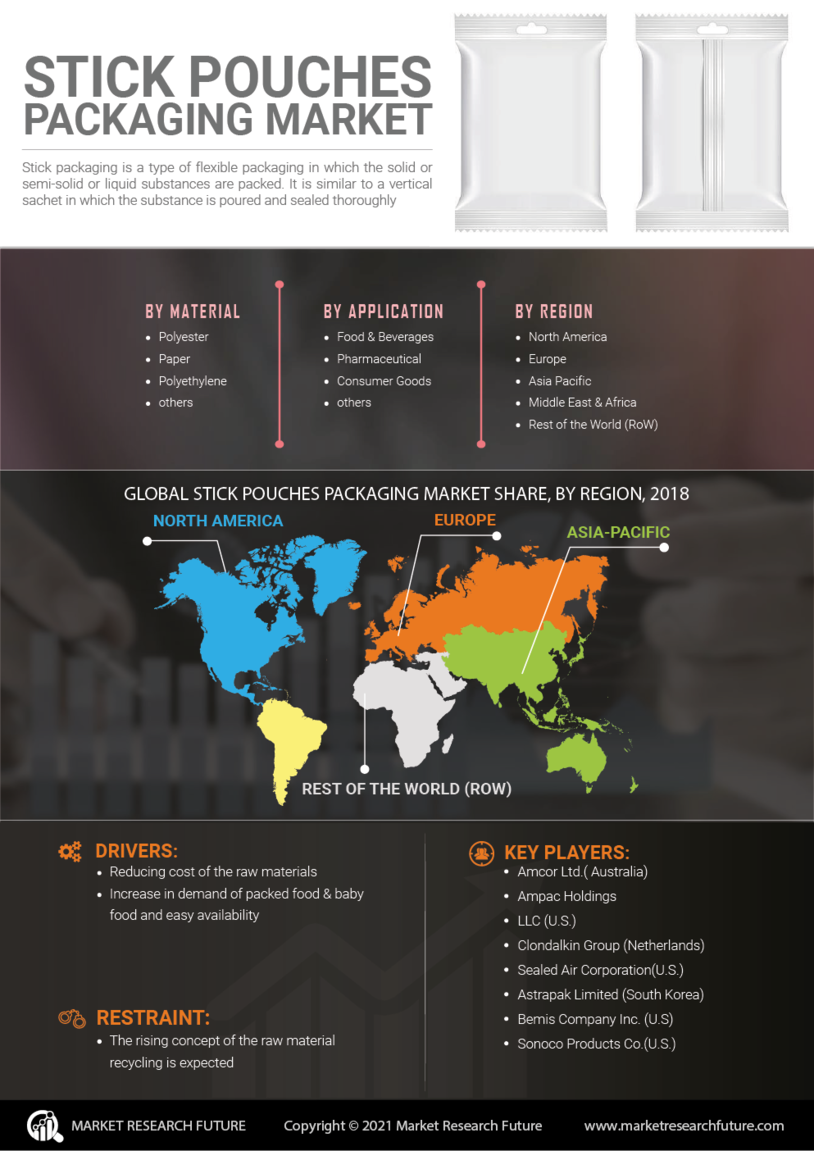 STICK POUCHES PACKAGING MARKET

Stick packaging is a type of flexible packaging in which the solid or semi-solid or liquid substances are packed. It is similar to a vertical sachet in which the substance is poured and sealed thoroughly

BY MATERIAL
- Polyester
- Paper
- Polyethylene
- others

BY APPLICATION
- Food & Beverages
- Pharmaceutical
- Consumer Goods
- others

BY REGION
- North America
- Europe
- Asia Pacific
- Middle East & Africa
- Rest of the World (RoW)

GLOBAL STICK POUCHES PACKAGING MARKET SHARE, BY REGION, 2018

NORTH AMERICA
EUROPE
ASIA-PACIFIC
REST OF THE WORLD (ROW)

DRIVERS:
- Reducing cost of the raw materials
- Increase in demand of packed food & baby food and easy availability

RESTRAINT:
- The rising concept of the raw material recycling is expected

KEY PLAYERS:
- Amcor Ltd.( Australia)
- Ampac Holdings
- LLC (U.S.)
- Clondalkin Group (Netherlands)
- Sealed Air Corporation(U.S.)
- Astrapak Limited (South Korea)
- Bemis Company Inc. (U.S)
- Sonoco Products Co.(U.S.)

MARKET RESEARCH FUTURE
Copyright © 2021 Market Research Future
www.marketresearchfuture.com