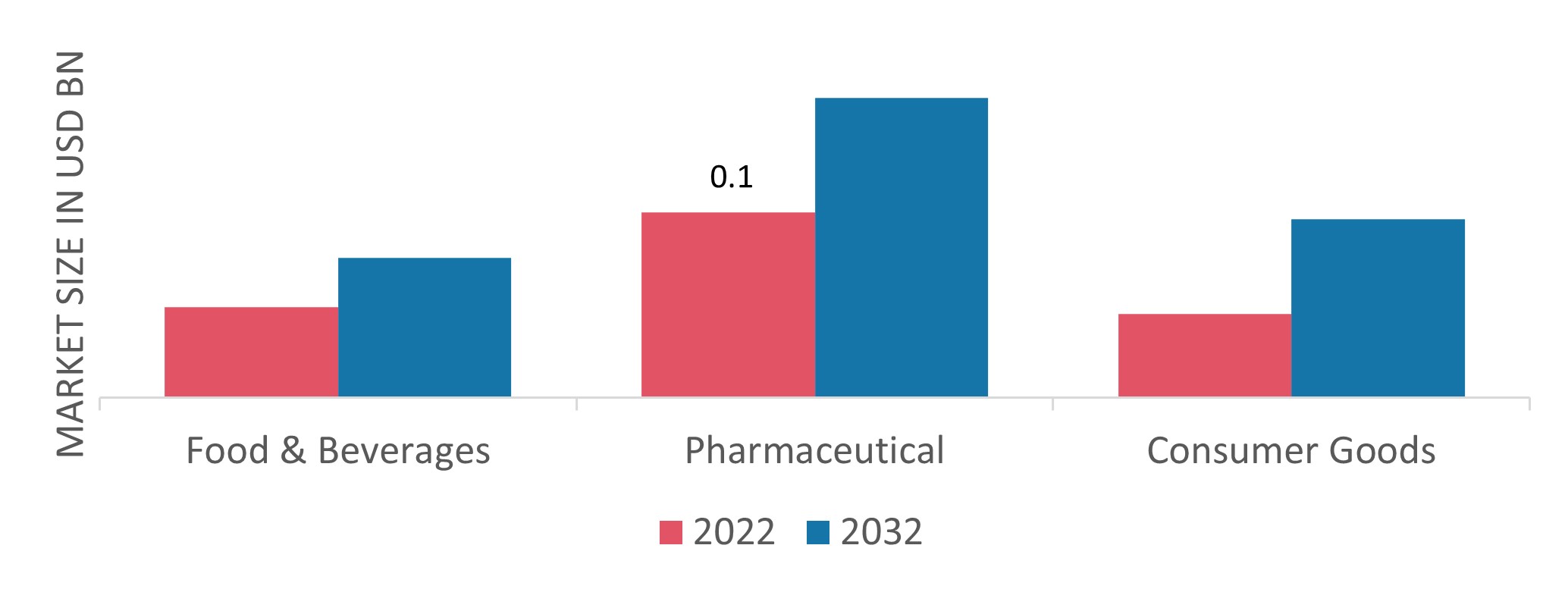 MARKET SIZE IN USD BN

0.1

Food & Beverages

Pharmaceutical

Consumer Goods

2022 2032