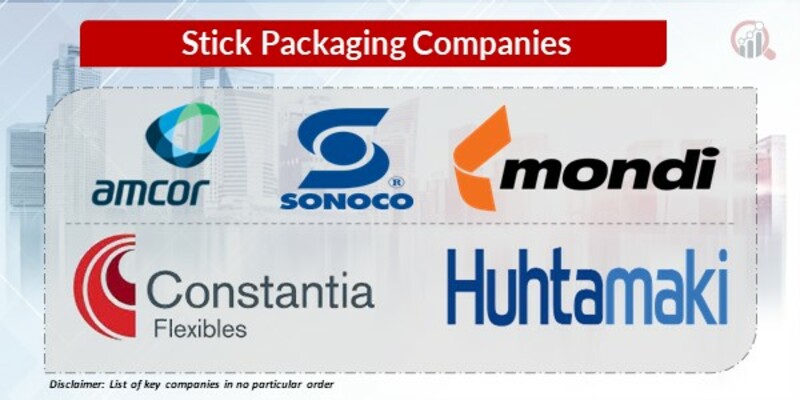 Stick Packaging Companies

amcor

SONOCO®

mondi

Constantia
Flexibles

Huhtamaki

Disclaimer: List of key companies in no particular order