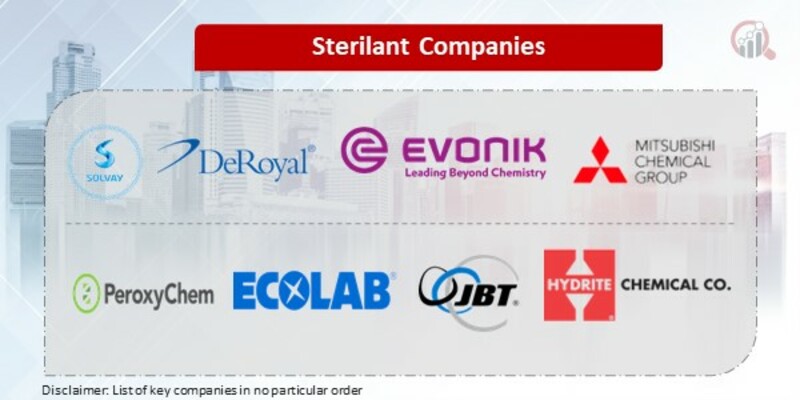 Sterilant Companies

SOLVAY

DeRoyal®

EVONIK
Leading Beyond Chemistry

MITSUBISHI
CHEMICAL
GROUP

PeroxyChem

ECOLAB®

JBT

HYDRITE CHEMICAL CO.

Disclaimer: List of key companies in no particular order