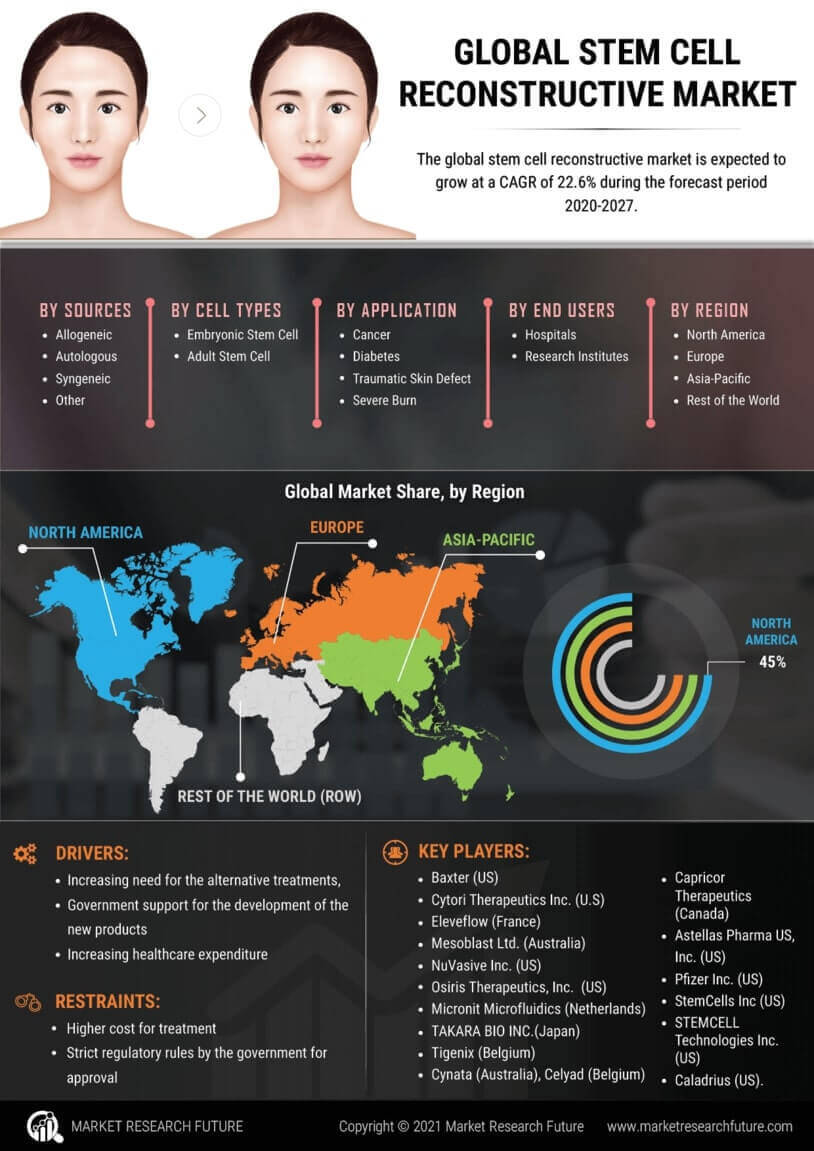 GLOBAL STEM CELL RECONSTRUCTIVE MARKET

The global stem cell reconstructive market is expected to grow at a CAGR of 22.6% during the forecast period 2020-2027.

BY SOURCES
- Allogeneic
- Autologous
- Syngeneic
- Other

BY CELL TYPES
- Embryonic Stem Cell
- Adult Stem Cell

BY APPLICATION
- Cancer
- Diabetes
- Traumatic Skin Defect
- Severe Burn

BY END USERS
- Hospitals
- Research Institutes

BY REGION
- North America
- Europe
- Asia-Pacific
- Rest of the World

Global Market Share, by Region

NORTH AMERICA

EUROPE

ASIA-PACIFIC

REST OF THE WORLD (ROW)

NORTH AMERICA
45%

DRIVERS:
- Increasing need for the alternative treatments,
- Government support for the development of the new products
- Increasing healthcare expenditure

RESTRAINTS:
- Higher cost for treatment
- Strict regulatory rules by the government for approval

KEY PLAYERS:
- Baxter (US)
- Cytori Therapeutics Inc. (U.S)
- Eleveflow (France)
- Mesoblast Ltd. (Australia)
- NuVasive Inc. (US)
- Osiris Therapeutics, Inc. (US)
- Micronit Microfluidics (Netherlands)
- TAKARA BIO INC.(Japan)
- Tigenix (Belgium)
- Cynata (Australia), Celyad (Belgium)
- Capricor Therapeutics (Canada)
- Astellas Pharma US, Inc. (US)
- Pfizer Inc. (US)
- StemCells Inc (US)
- STEMCELL Technologies Inc. (US)
- Caladrius (US).

MARKET RESEARCH FUTURE

Copyright © 2021 Market Research Future

www.marketresearchfuture.com