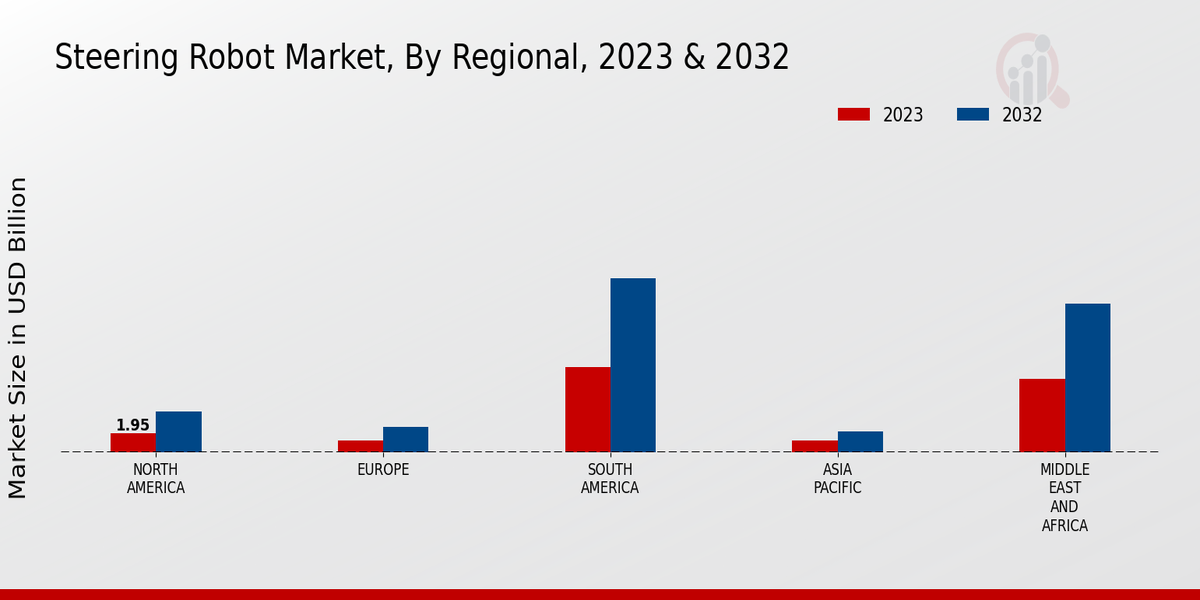 Steering Robot Market, By Regional, 2023 & 2032

2023
2032

Market Size in USD Billion

1.95

NORTH AMERICA
EUROPE
SOUTH AMERICA
ASIA PACIFIC
MIDDLE EAST AND AFRICA