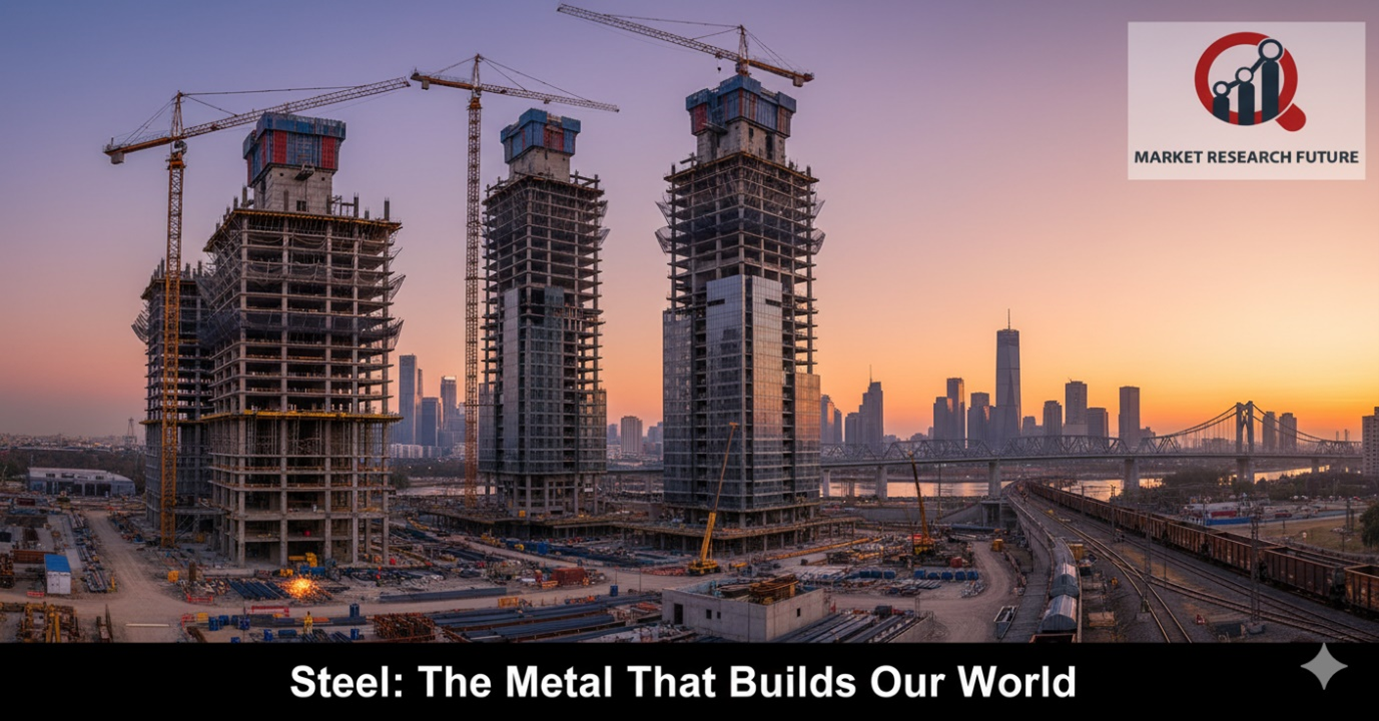 MARKET RESEARCH FUTURE

Steel: The Metal That Builds Our World