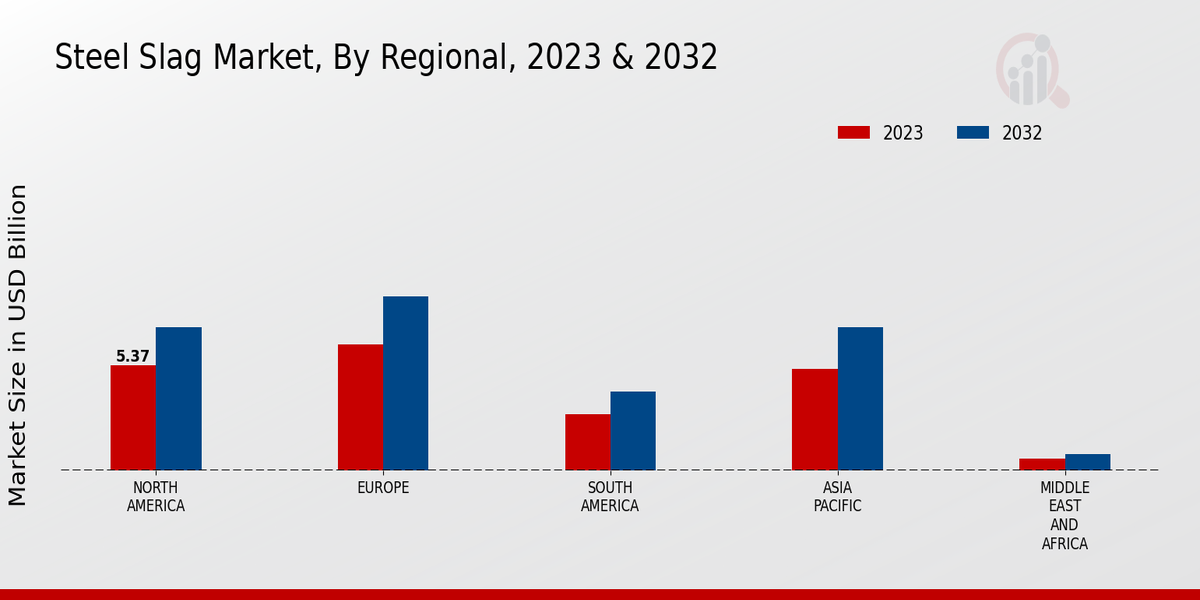 Steel Slag Market, By Regional, 2023 & 2032

2023
2032

Market Size in USD Billion

5.37

NORTH AMERICA
EUROPE
SOUTH AMERICA
ASIA PACIFIC
MIDDLE EAST AND AFRICA