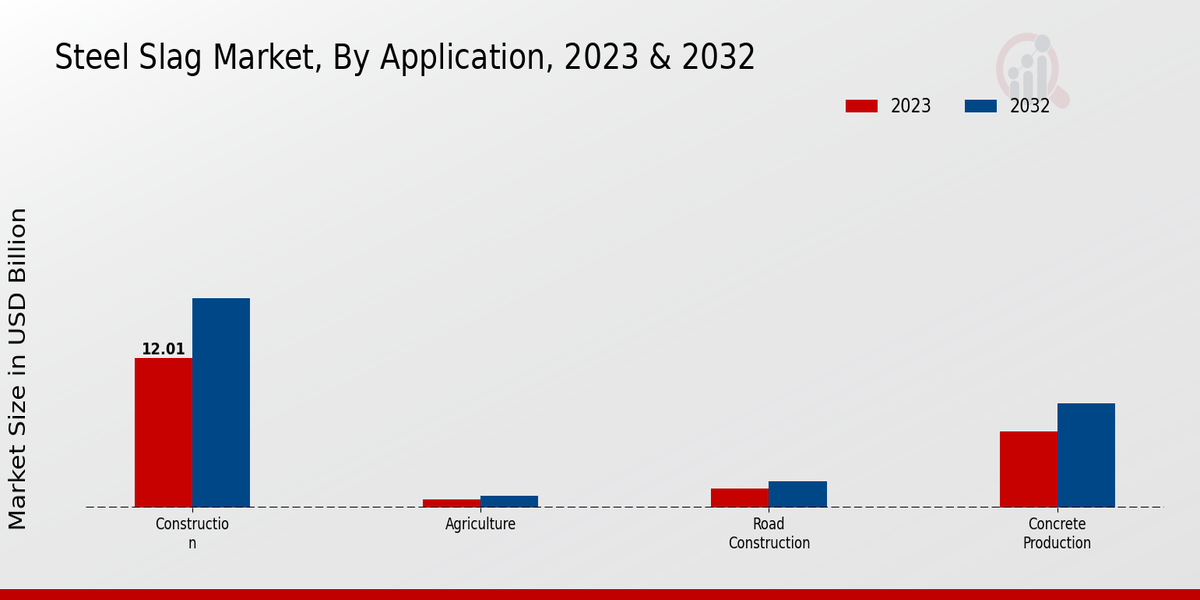 Steel Slag Market, By Application, 2023 & 2032

2023 2032

Market Size in USD Billion

12.01

Constructio n

Agriculture

Road Construction

Concrete Production