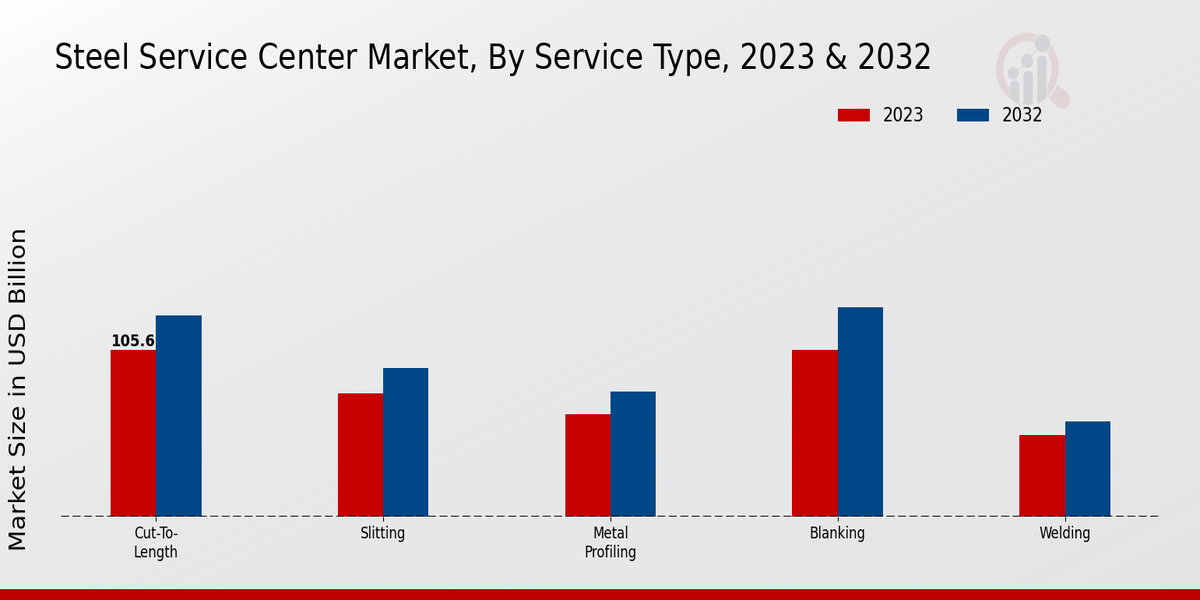 Steel Service Center Market, By Service Type, 2023 & 2032

2023
2032

Market Size in USD Billion

105.6

Cut-To-Length
Slitting
Metal Profiling
Blanking
Welding