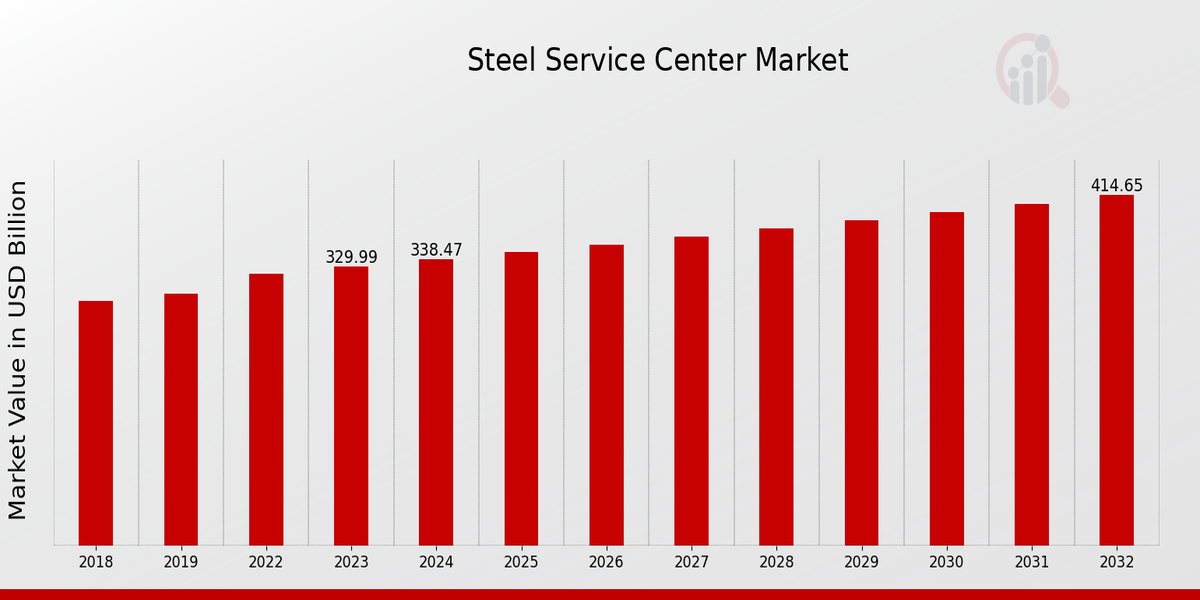 Steel Service Center Market

Market Value in USD Billion

329.99
338.47
414.65

2018
2019
2022
2023
2024
2025
2026
2027
2028
2029
2030
2031
2032