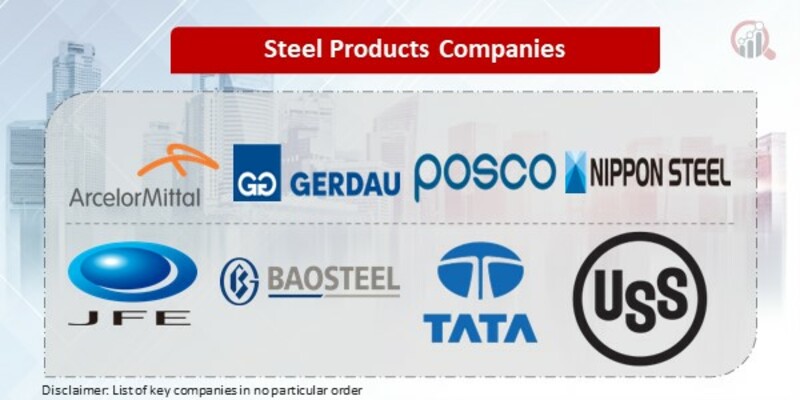 Steel Products Companies

ArcelorMittal

GG GERDAU

POSCO

NIPPON STEEL

JFE

BAOSTEEL

TATA

USS

Disclaimer: List of key companies in no particular order