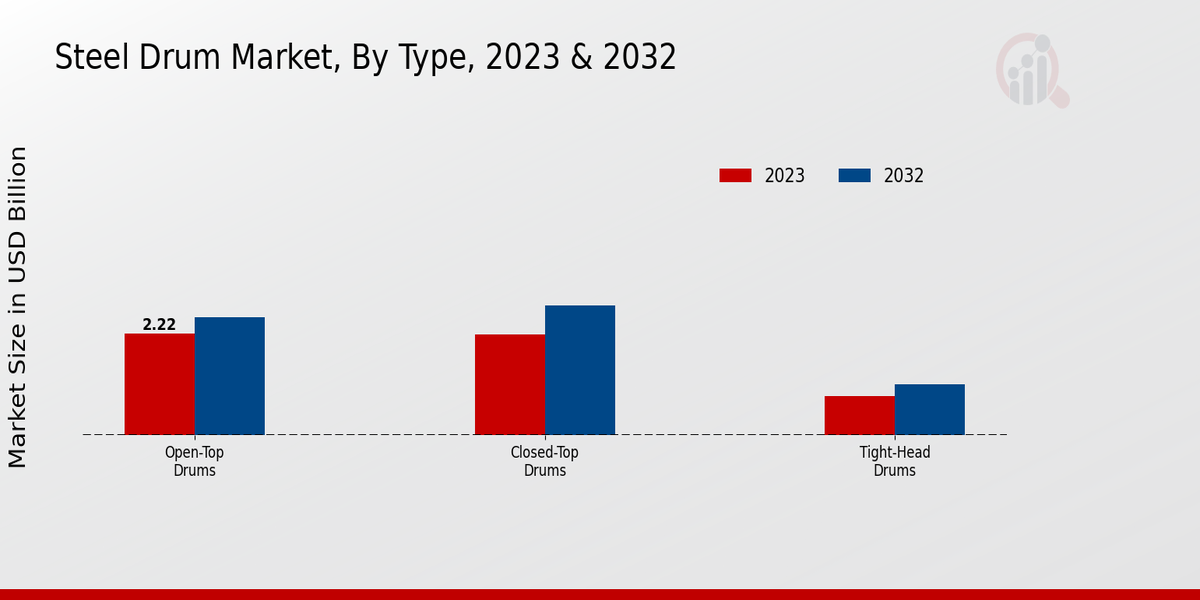 Steel Drum Market, By Type, 2023 & 2032

Market Size in USD Billion

2023
2032

2.22

Open-Top Drums

Closed-Top Drums

Tight-Head Drums