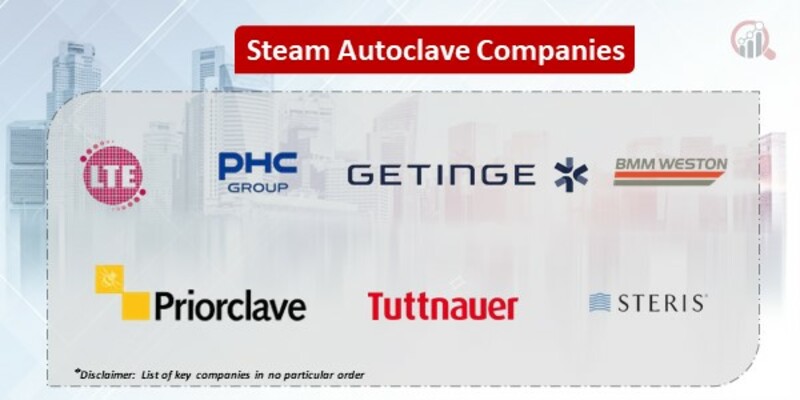 Steam Autoclave Companies

LTE

PHC GROUP

GETINGE

BMM WESTON

Priorclave

Tuttnauer

STERIS

*Disclaimer: List of key companies in no particular order