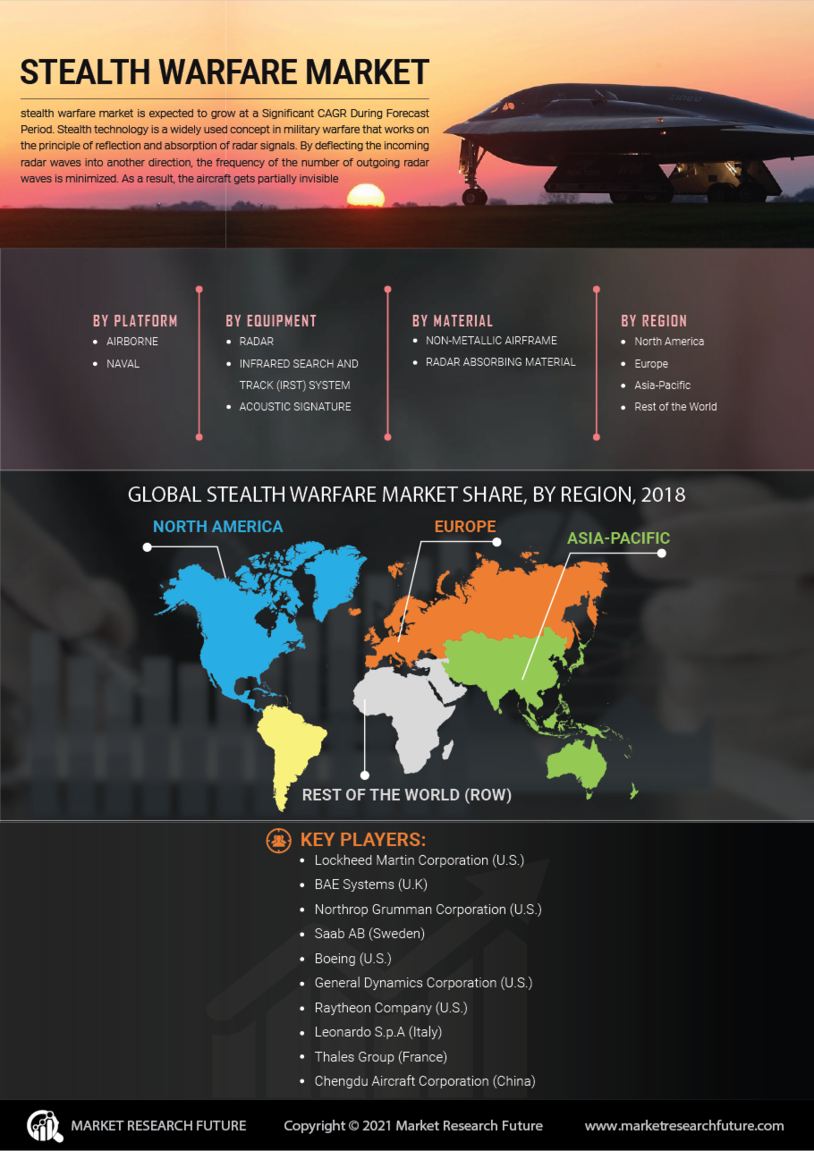 STEALTH WARFARE MARKET

stealth warfare market is expected to grow at a Significant CAGR During Forecast Period. Stealth technology is a widely used concept in military warfare that works on the principle of reflection and absorption of radar signals. By deflecting the incoming radar waves into another direction, the frequency of the number of outgoing radar waves is minimized. As a result, the aircraft gets partially invisible

BY PLATFORM
• AIRBORNE
• NAVAL

BY EQUIPMENT
• RADAR
• INFRARED SEARCH AND TRACK (IRST) SYSTEM
• ACOUSTIC SIGNATURE

BY MATERIAL
• NON-METALLIC AIRFRAME
• RADAR ABSORBING MATERIAL

BY REGION
• North America
• Europe
• Asia-Pacific
• Rest of the World

GLOBAL STEALTH WARFARE MARKET SHARE, BY REGION, 2018

NORTH AMERICA

EUROPE

ASIA-PACIFIC

REST OF THE WORLD (ROW)

KEY PLAYERS:
• Lockheed Martin Corporation (U.S.)
• BAE Systems (U.K)
• Northrop Grumman Corporation (U.S.)
• Saab AB (Sweden)
• Boeing (U.S.)
• General Dynamics Corporation (U.S.)
• Raytheon Company (U.S.)
• Leonardo S.p.A (Italy)
• Thales Group (France)
• Chengdu Aircraft Corporation (China)

MARKET RESEARCH FUTURE

Copyright © 2021 Market Research Future

www.marketresearchfuture.com