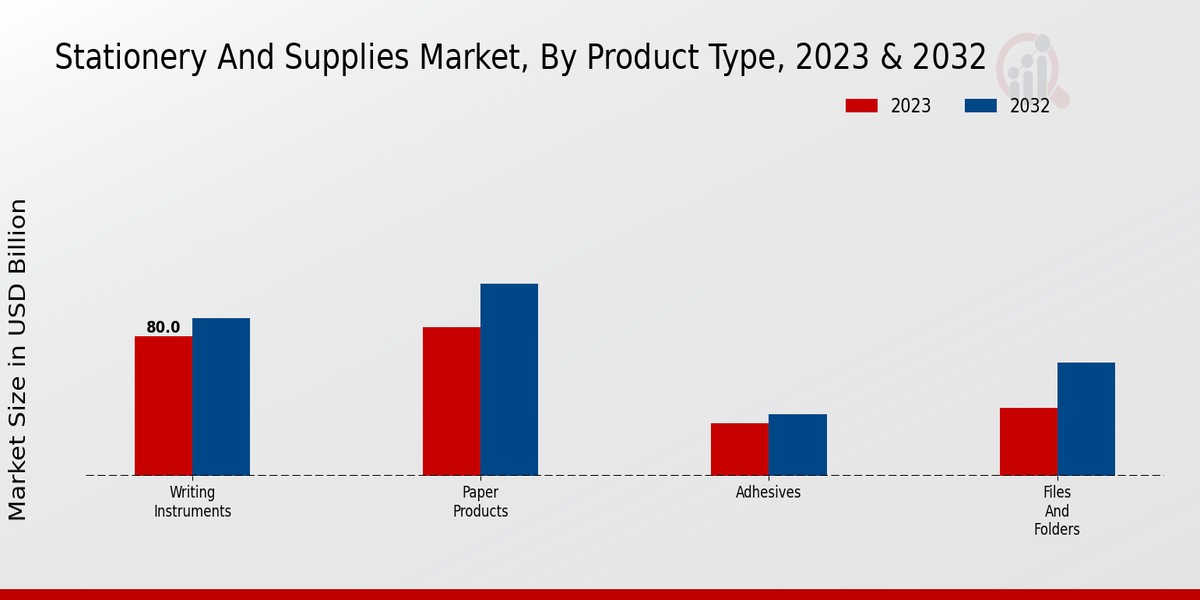 Stationery And Supplies Market, By Product Type, 2023 & 2032

2023
2032

Market Size in USD Billion

80.0

Writing Instruments
Paper Products
Adhesives
Files And Folders