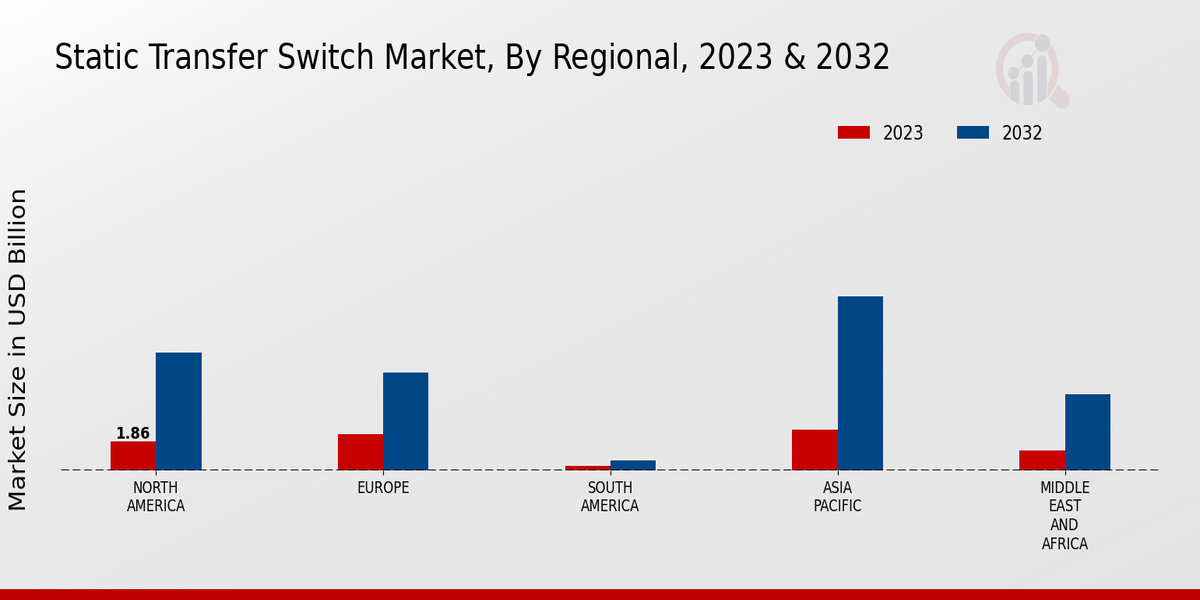 Static Transfer Switch Market, By Regional, 2023 & 2032

2023 2032

Market Size in USD Billion

1.86

NORTH AMERICA

EUROPE

SOUTH AMERICA

ASIA PACIFIC

MIDDLE EAST AND AFRICA