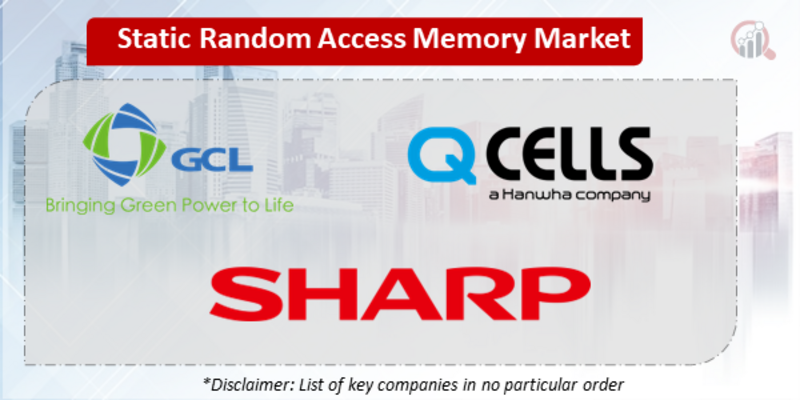 Static Random Access Memory Market

GCL
Bringing Green Power to Life

Q CELLS
a Hanwha company

SHARP

*Disclaimer: List of key companies in no particular order