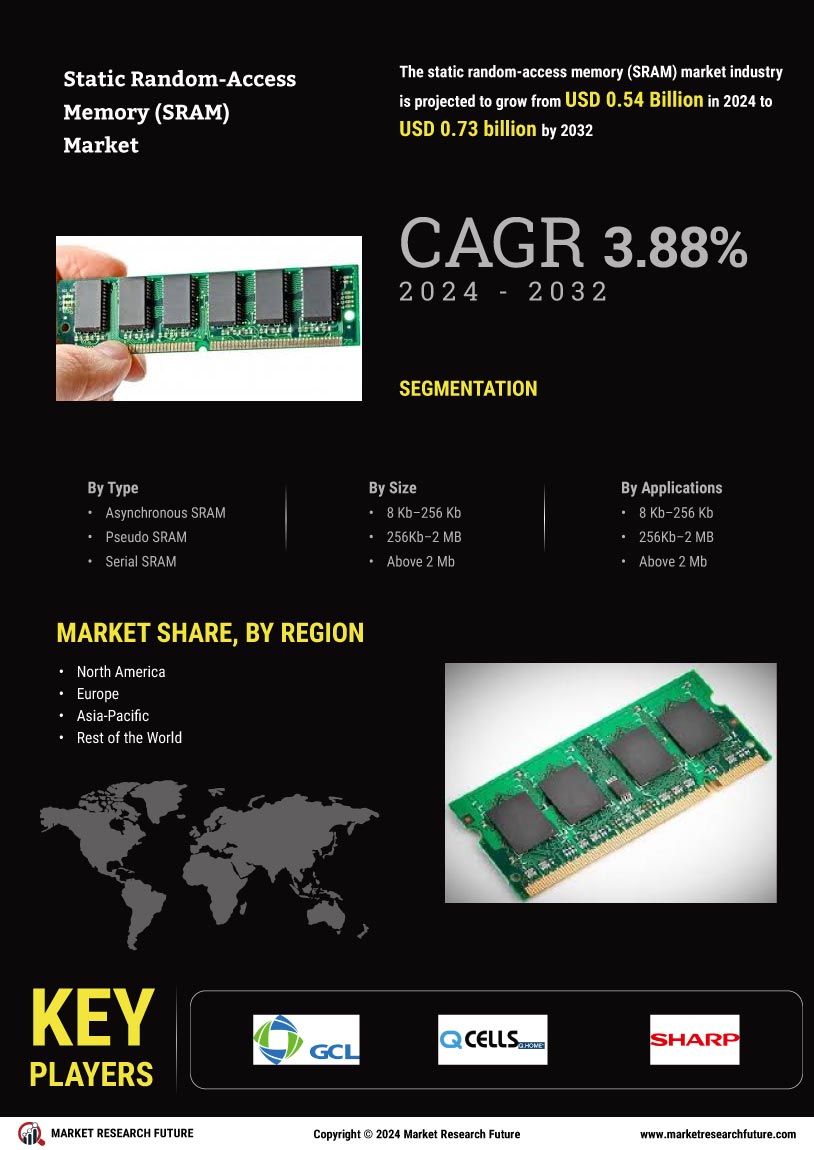 Static Random-Access Memory (SRAM) Market

The static random-access memory (SRAM) market industry is projected to grow from USD 0.54 Billion in 2024 to USD 0.73 billion by 2032

CAGR 3.88%
2024 - 2032

SEGMENTATION

By Type
• Asynchronous SRAM
• Pseudo SRAM
• Serial SRAM

By Size
• 8 Kb–256 Kb
• 256Kb–2 MB
• Above 2 Mb

By Applications
• 8 Kb–256 Kb
• 256Kb–2 MB
• Above 2 Mb

MARKET SHARE, BY REGION
• North America
• Europe
• Asia-Pacific
• Rest of the World

KEY PLAYERS

GCL

Q CELLS Q.HOME

SHARP

MARKET RESEARCH FUTURE

Copyright © 2024 Market Research Future

www.marketresearchfuture.com