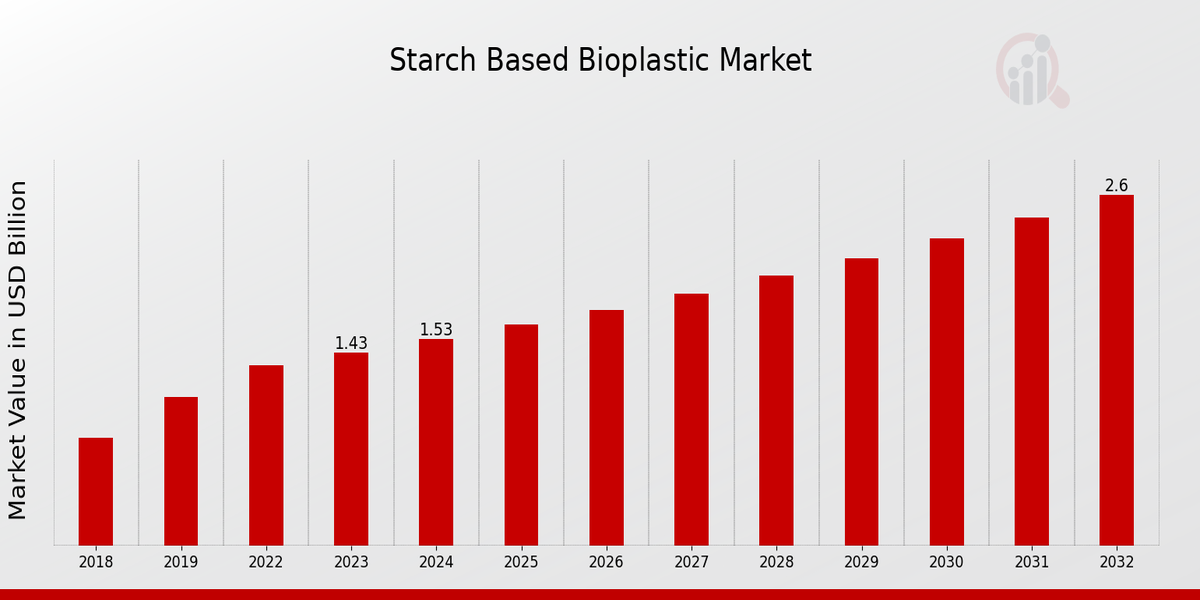 Starch Based Bioplastic Market

Market Value in USD Billion

1.43
1.53
2.6

2018
2019
2022
2023
2024
2025
2026
2027
2028
2029
2030
2031
2032