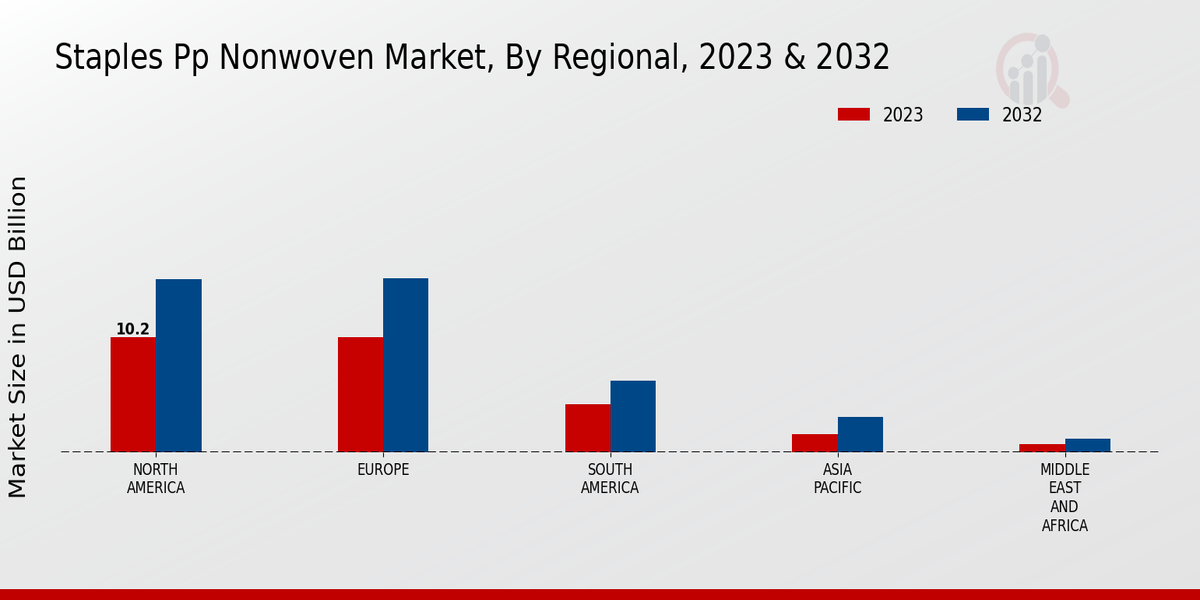 Staples Pp Nonwoven Market, By Regional, 2023 & 2032

2023
2032

Market Size in USD Billion

10.2

NORTH AMERICA
EUROPE
SOUTH AMERICA
ASIA PACIFIC
MIDDLE EAST AND AFRICA