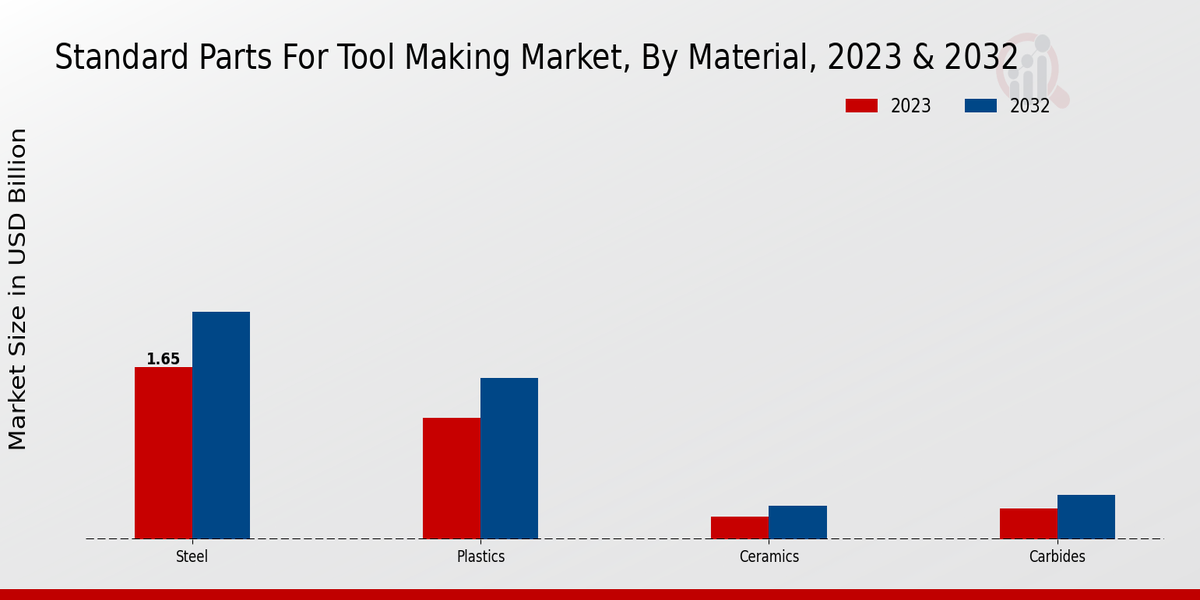 Standard Parts For Tool Making Market, By Material, 2023 & 2032

2023
2032

Market Size in USD Billion

1.65

Steel
Plastics
Ceramics
Carbides