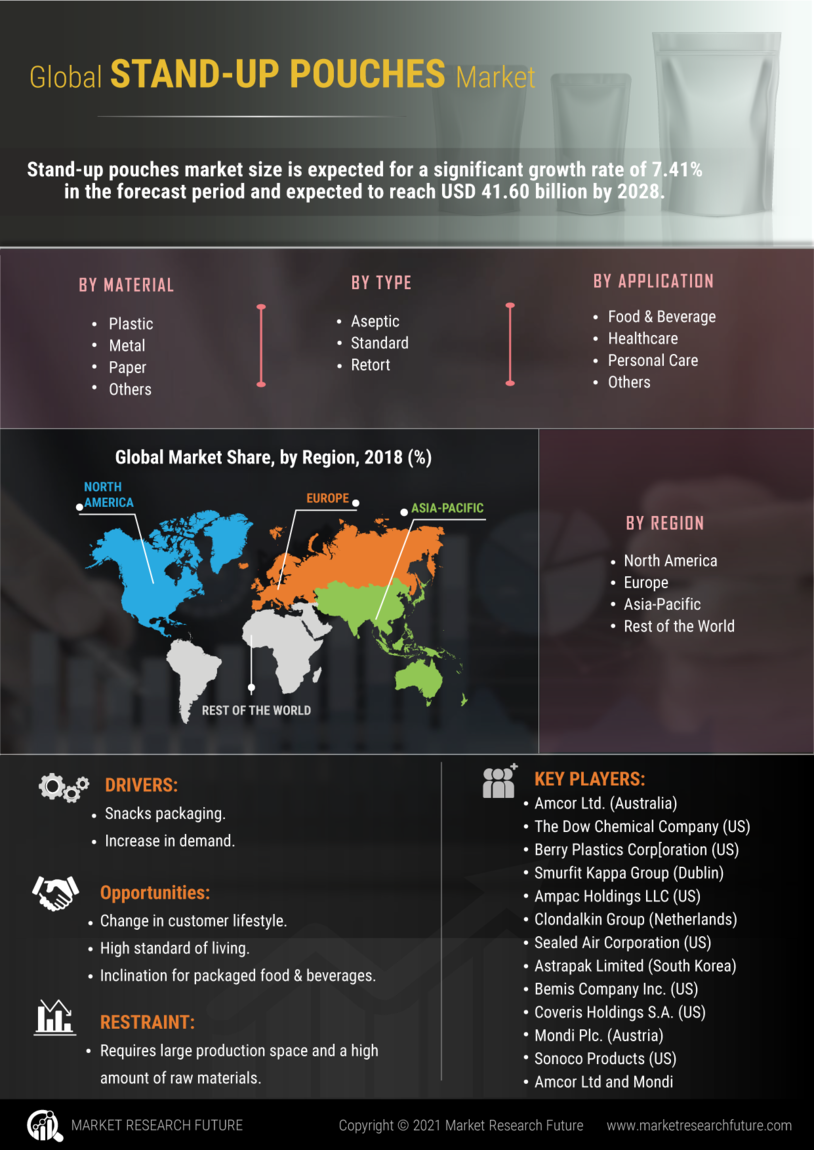 Global STAND-UP POUCHES Market

Stand-up pouches market size is expected for a significant growth rate of 7.41% in the forecast period and expected to reach USD 41.60 billion by 2028.

BY MATERIAL
• Plastic
• Metal
• Paper
• Others

BY TYPE
• Aseptic
• Standard
• Retort

BY APPLICATION
• Food & Beverage
• Healthcare
• Personal Care
• Others

Global Market Share, by Region, 2018 (%)

NORTH AMERICA
EUROPE
ASIA-PACIFIC
REST OF THE WORLD

BY REGION
• North America
• Europe
• Asia-Pacific
• Rest of the World

DRIVERS:
• Snacks packaging.
• Increase in demand.

Opportunities:
• Change in customer lifestyle.
• High standard of living.
• Inclination for packaged food & beverages.

RESTRAINT:
• Requires large production space and a high amount of raw materials.

KEY PLAYERS:
• Amcor Ltd. (Australia)
• The Dow Chemical Company (US)
• Berry Plastics Corp[oration (US)
• Smurfit Kappa Group (Dublin)
• Ampac Holdings LLC (US)
• Clondalkin Group (Netherlands)
• Sealed Air Corporation (US)
• Astrapak Limited (South Korea)
• Bemis Company Inc. (US)
• Coveris Holdings S.A. (US)
• Mondi Plc. (Austria)
• Sonoco Products (US)
• Amcor Ltd and Mondi

MARKET RESEARCH FUTURE
Copyright © 2021 Market Research Future
www.marketresearchfuture.com