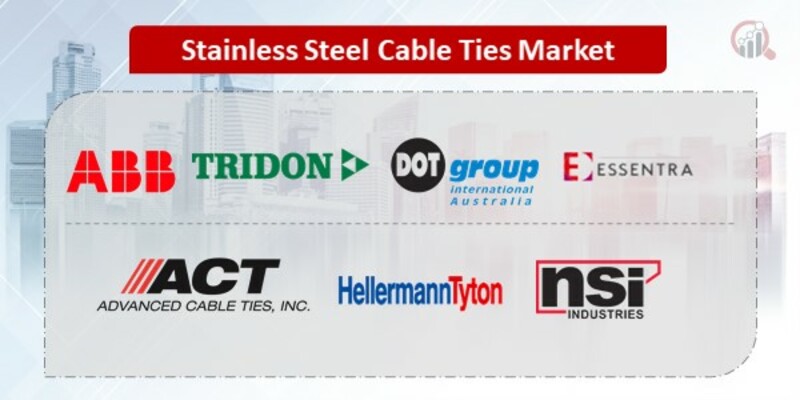 Stainless Steel Cable Ties Market

ABB

TRIDON

DOT group international Australia

ESSENTRA

ACT ADVANCED CABLE TIES, INC.

HellermannTyton

nsi INDUSTRIES