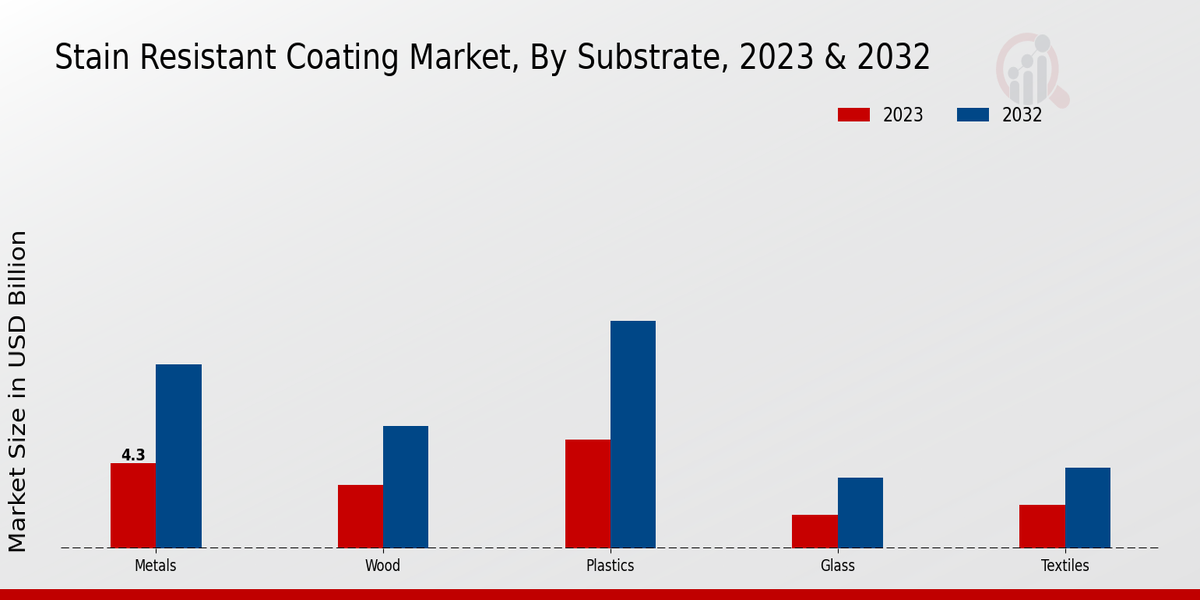 Stain Resistant Coating Market, By Substrate, 2023 & 2032

2023
2032

Market Size in USD Billion

4.3

Metals
Wood
Plastics
Glass
Textiles