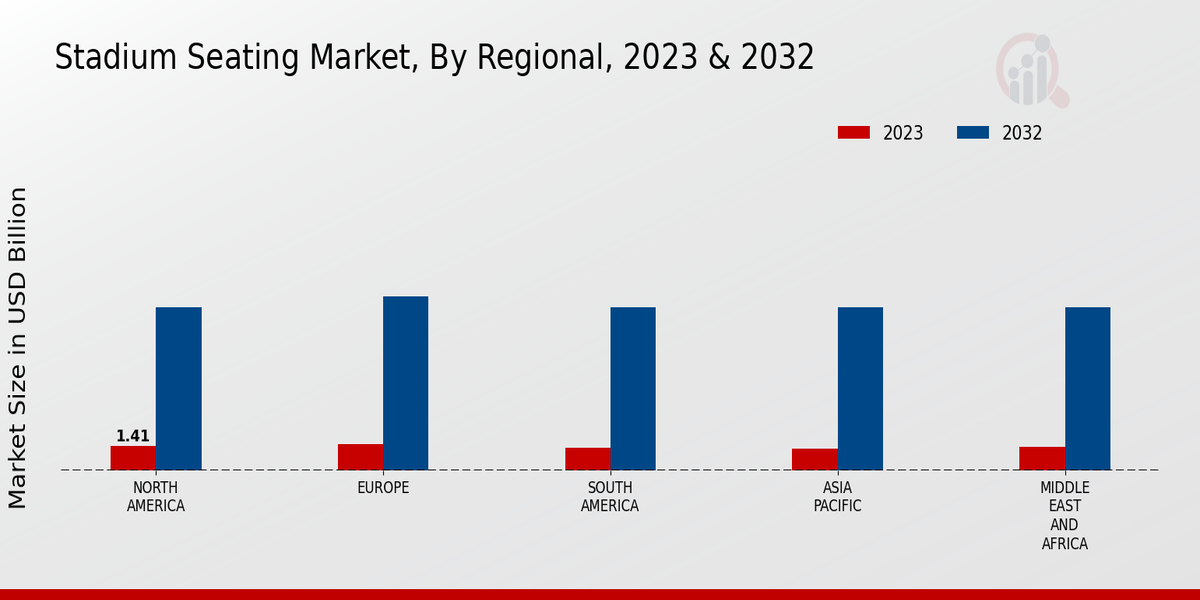 Stadium Seating Market, By Regional, 2023 & 2032

2023
2032

Market Size in USD Billion

1.41

NORTH AMERICA
EUROPE
SOUTH AMERICA
ASIA PACIFIC
MIDDLE EAST AND AFRICA