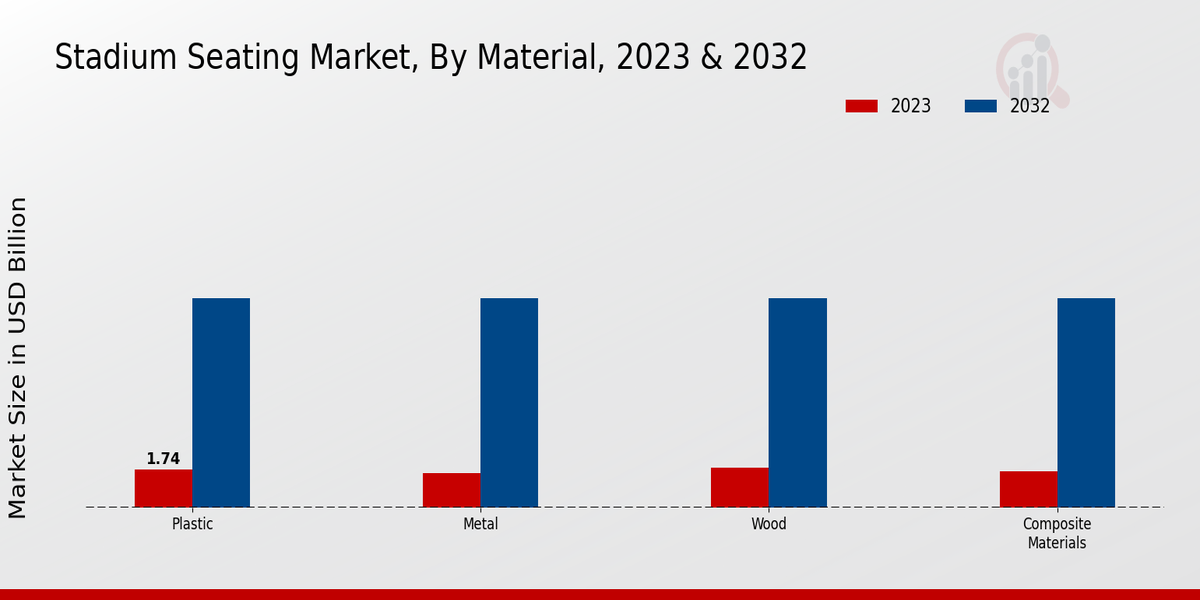 Stadium Seating Market, By Material, 2023 & 2032

2023
2032

Market Size in USD Billion

1.74

Plastic
Metal
Wood
Composite Materials