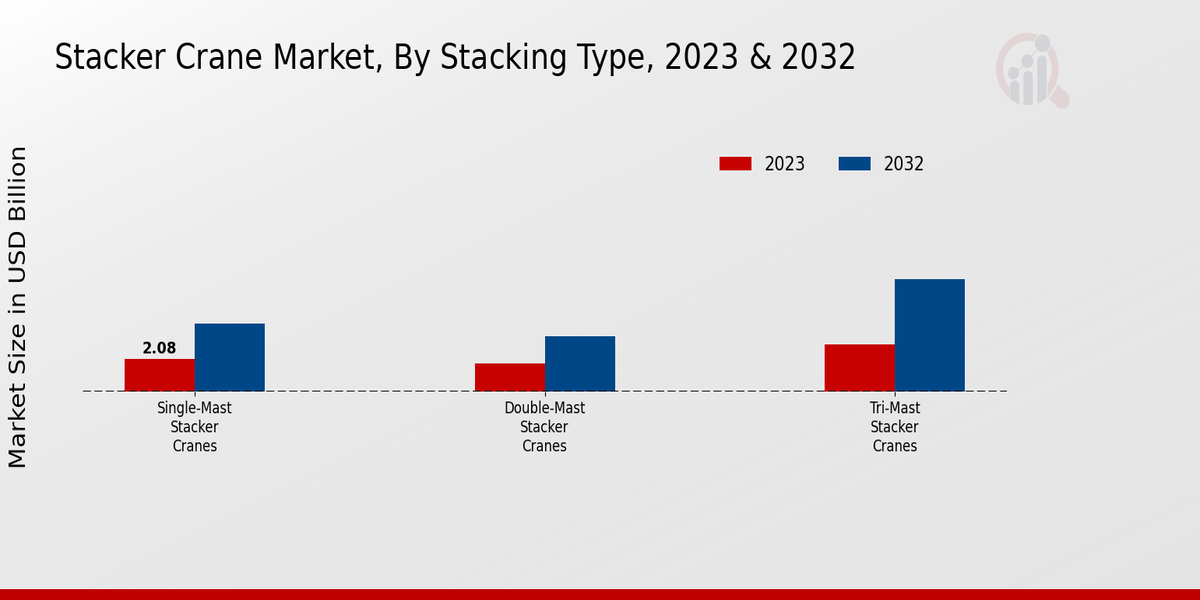 Stacker Crane Market, By Stacking Type, 2023 & 2032

2023
2032

Market Size in USD Billion

2.08

Single-Mast Stacker Cranes

Double-Mast Stacker Cranes

Tri-Mast Stacker Cranes