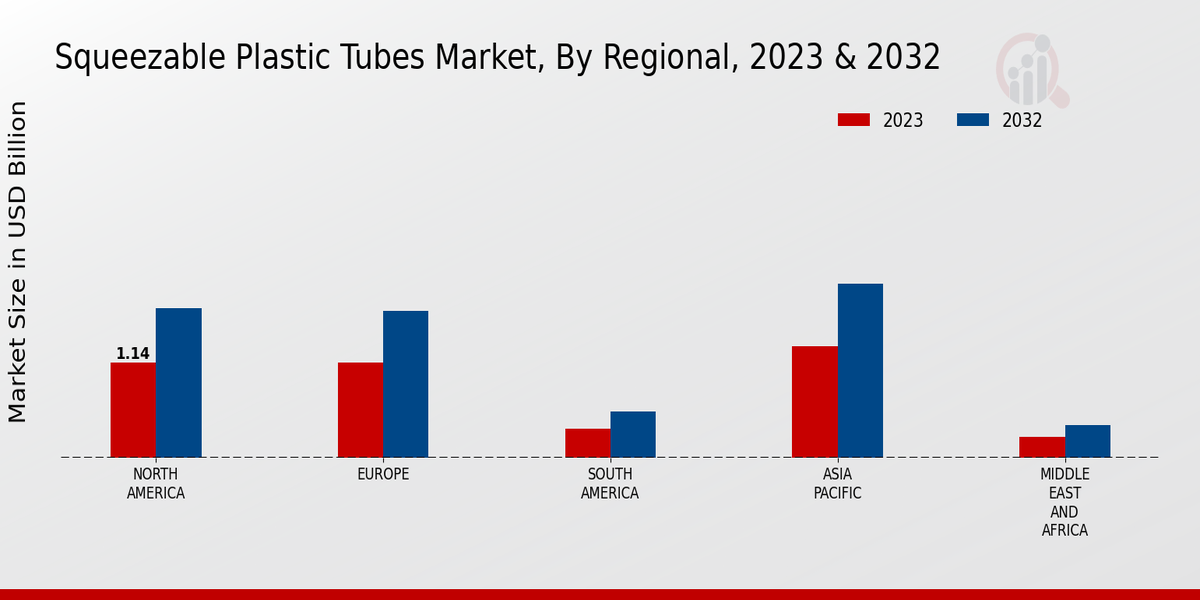 Squeezable Plastic Tubes Market, By Regional, 2023 & 2032

2023 2032

Market Size in USD Billion

1.14

NORTH AMERICA

EUROPE

SOUTH AMERICA

ASIA PACIFIC

MIDDLE EAST AND AFRICA