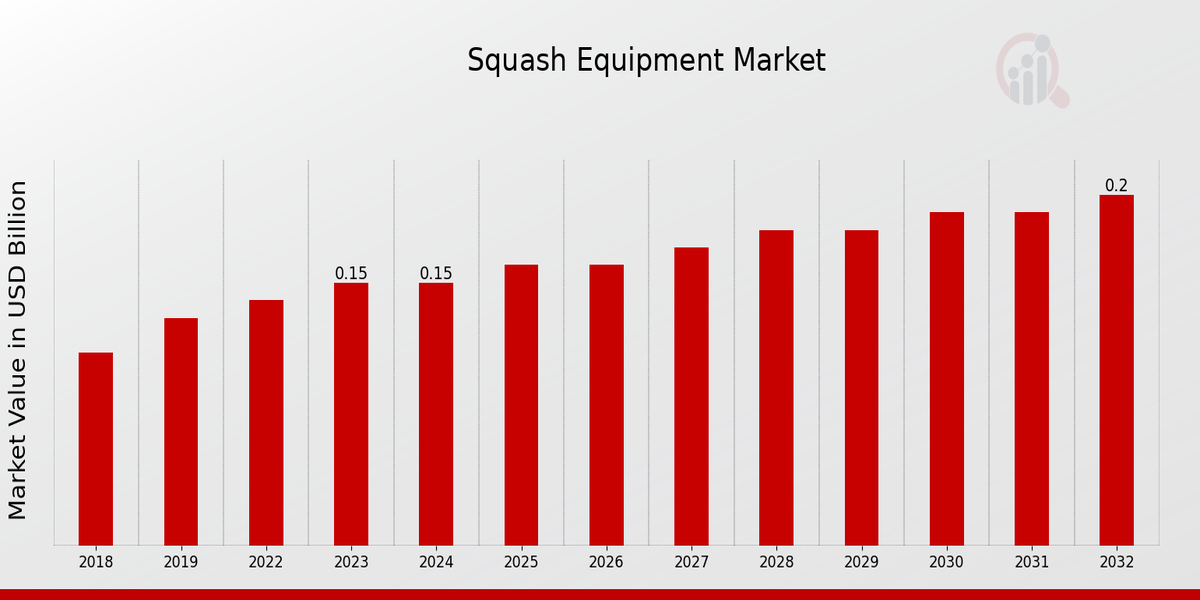 Squash Equipment Market

Market Value in USD Billion

0.15
0.15
0.2

2018
2019
2022
2023
2024
2025
2026
2027
2028
2029
2030
2031
2032