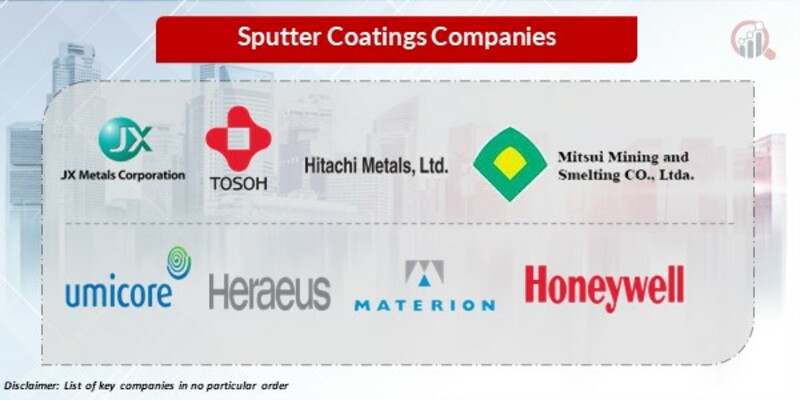 Sputter Coatings Companies

JX

JX Metals Corporation

TOSOH

Hitachi Metals, Ltd.

Mitsui Mining and Smelting CO., Ltda.

umicore

Heraeus

MATERION

Honeywell

Disclaimer: List of key companies in no particular order