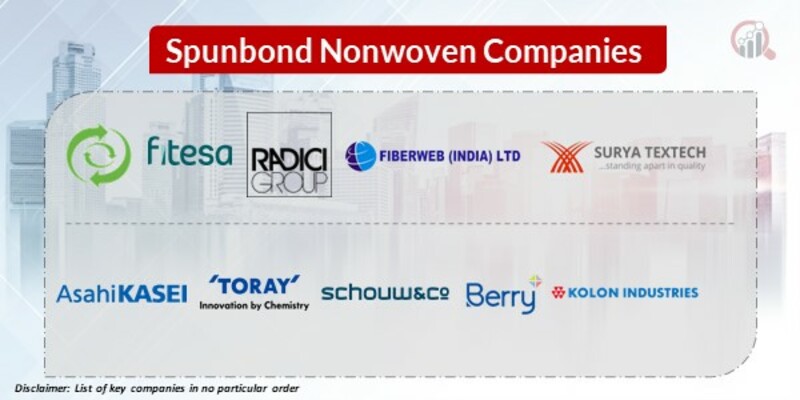 Spunbond Nonwoven Companies

fitesa

RADICI GROUP

FIBERWEB (INDIA) LTD

SURYA TEXTECH
...standing apart in quality

AsahiKASEI

'TORAY'
Innovation by Chemistry

schouw&co

Berry

KOLON INDUSTRIES

Disclaimer: List of key companies in no particular order