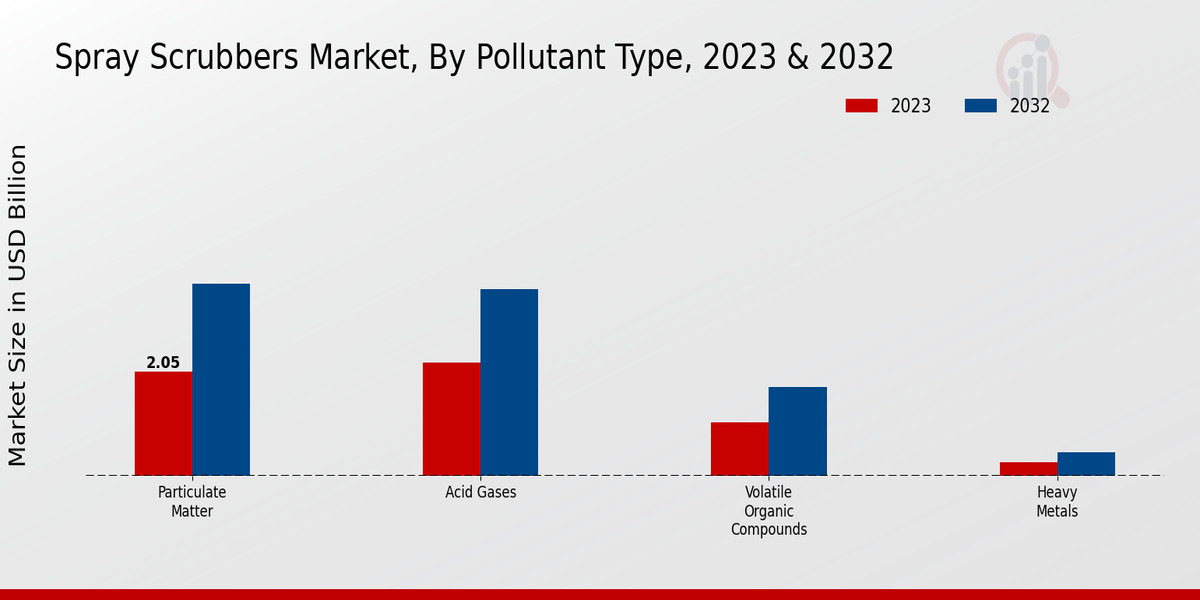 Spray Scrubbers Market, By Pollutant Type, 2023 & 2032

2023
2032

Market Size in USD Billion

2.05

Particulate Matter
Acid Gases
Volatile Organic Compounds
Heavy Metals