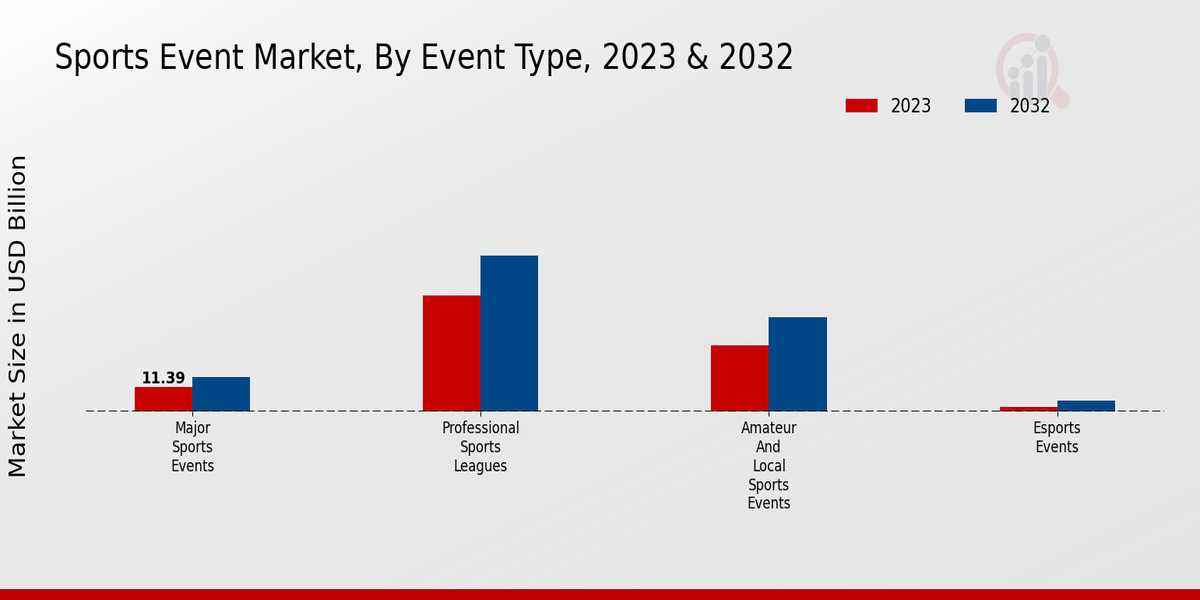 Sports Event Market, By Event Type, 2023 & 2032

2023
2032

Market Size in USD Billion

11.39

Major Sports Events

Professional Sports Leagues

Amateur And Local Sports Events

Esports Events