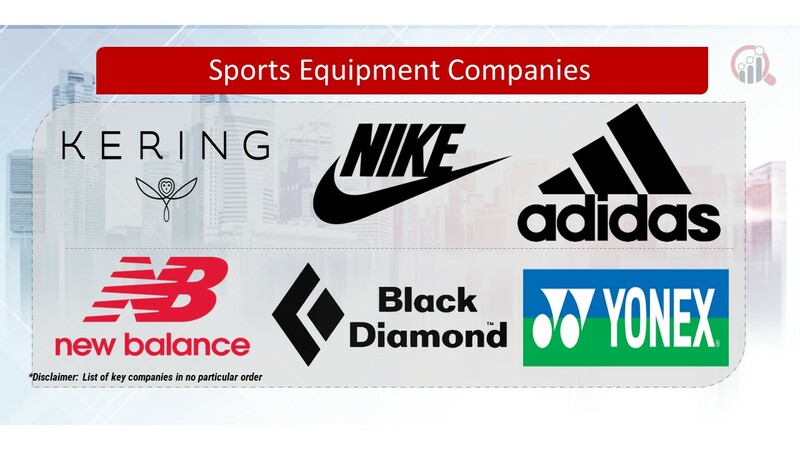 Sports Equipment Companies

KERING

NIKE

adidas

NB
new balance

Black Diamond™

YONEX

*Disclaimer: List of key companies in no particular order