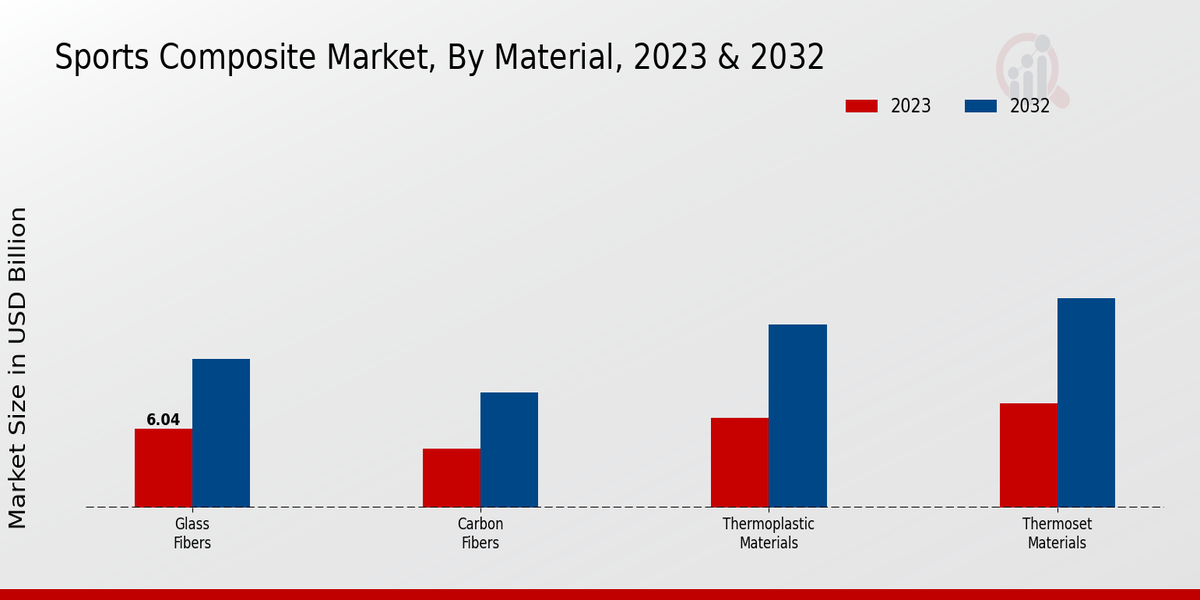 Sports Composite Market, By Material, 2023 & 2032

2023
2032

Market Size in USD Billion

6.04

Glass Fibers

Carbon Fibers

Thermoplastic Materials

Thermoset Materials