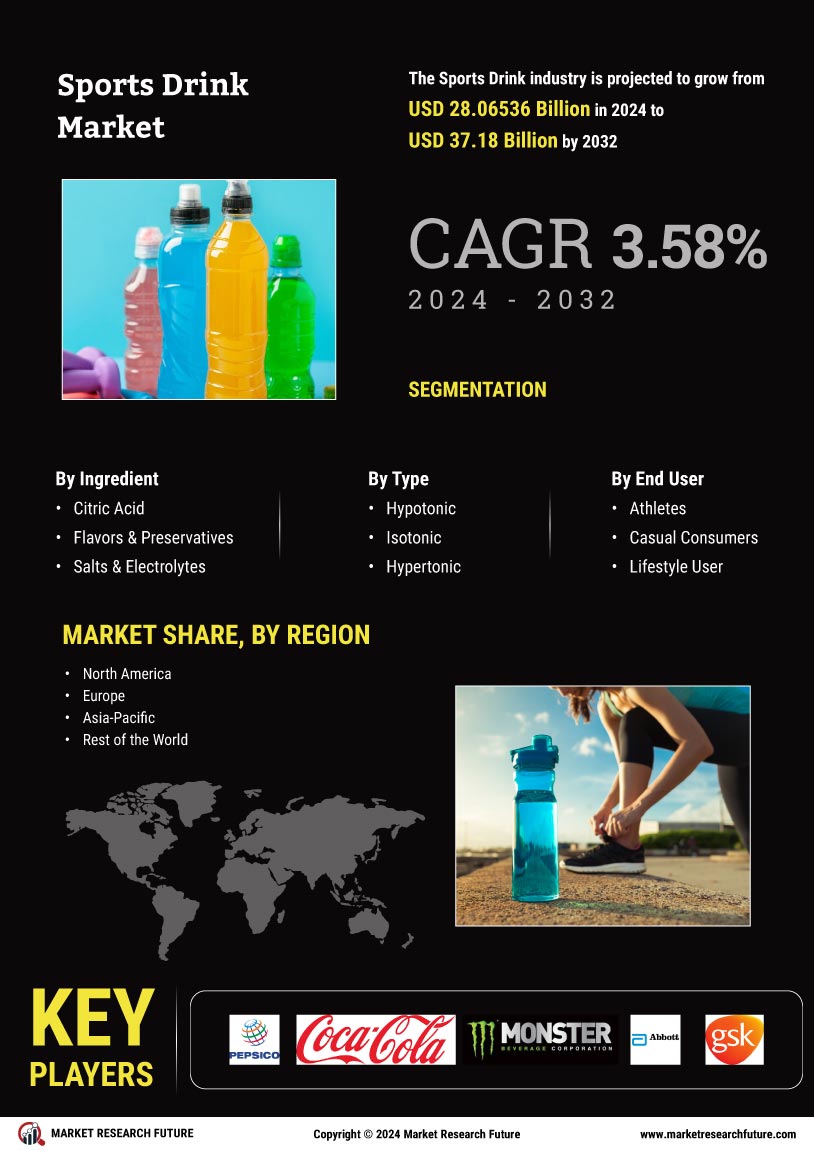 Sports Drink Market

The Sports Drink industry is projected to grow from USD 28.06536 Billion in 2024 to USD 37.18 Billion by 2032

CAGR 3.58%
2024 - 2032

SEGMENTATION

By Ingredient
• Citric Acid
• Flavors & Preservatives
• Salts & Electrolytes

By Type
• Hypotonic
• Isotonic
• Hypertonic

By End User
• Athletes
• Casual Consumers
• Lifestyle User

MARKET SHARE, BY REGION
• North America
• Europe
• Asia-Pacific
• Rest of the World

KEY PLAYERS

PEPSICO
Coca-Cola
MONSTER BEVERAGE CORPORATION
Abbott
gsk

MARKET RESEARCH FUTURE
Copyright © 2024 Market Research Future
www.marketresearchfuture.com