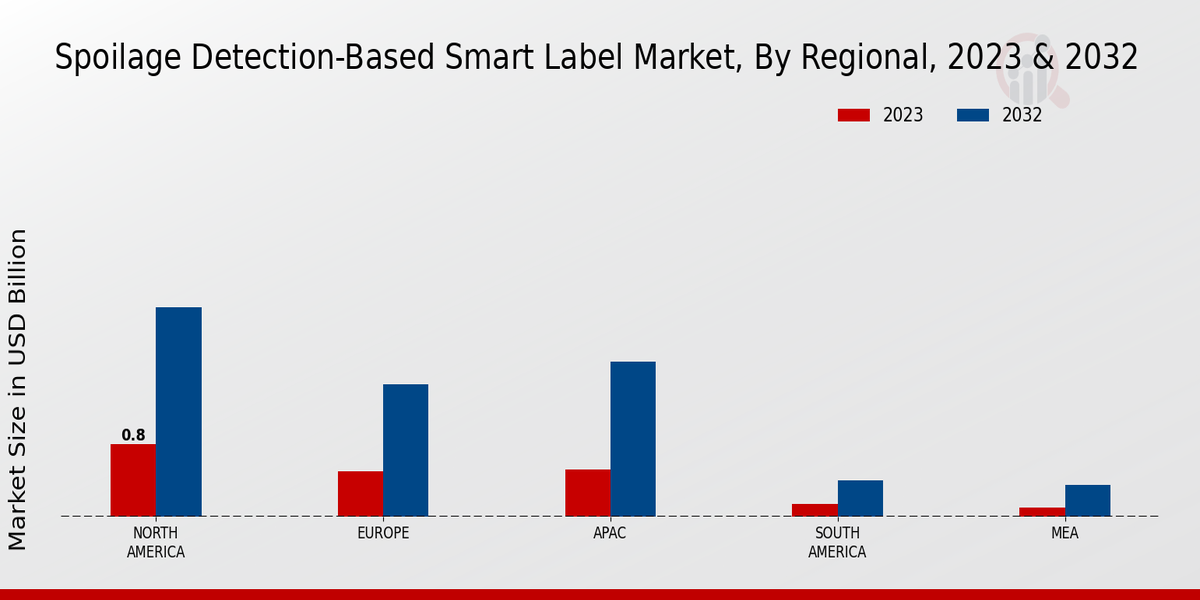 Spoilage Detection-Based Smart Label Market, By Regional, 2023 & 2032

2023 2032

Market Size in USD Billion

0.8

NORTH AMERICA

EUROPE

APAC

SOUTH AMERICA

MEA