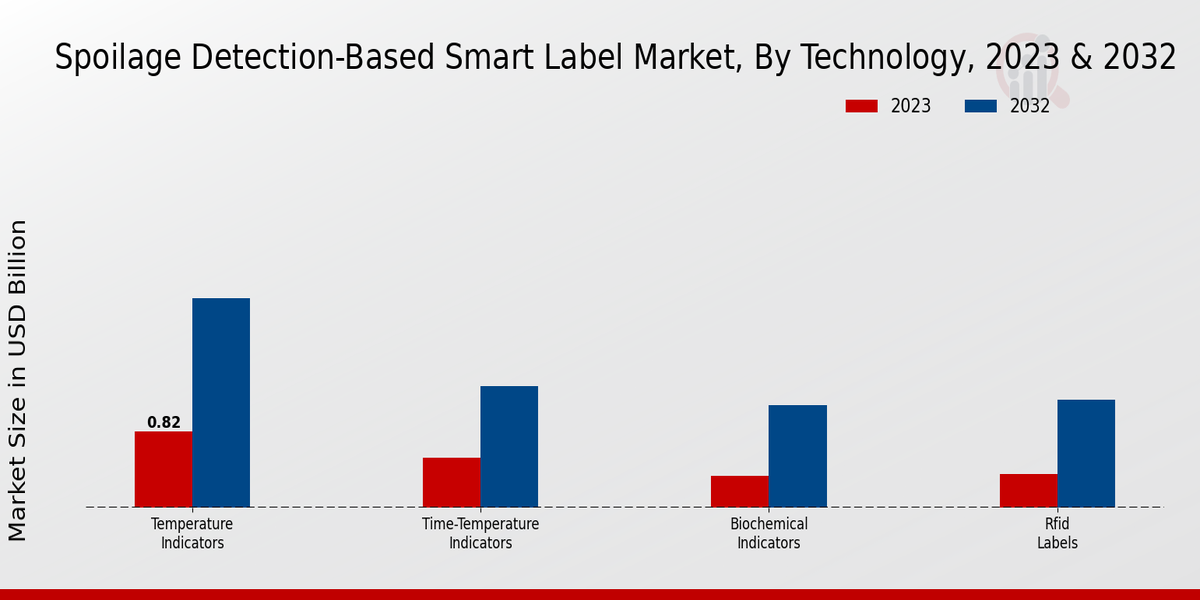 Spoilage Detection-Based Smart Label Market, By Technology, 2023 & 2032

2023 2032

Market Size in USD Billion

0.82

Temperature Indicators

Time-Temperature Indicators

Biochemical Indicators

Rfid Labels